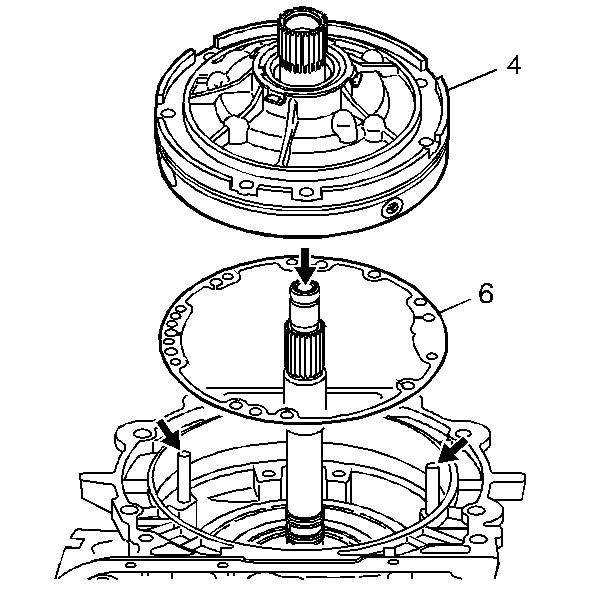 4
6