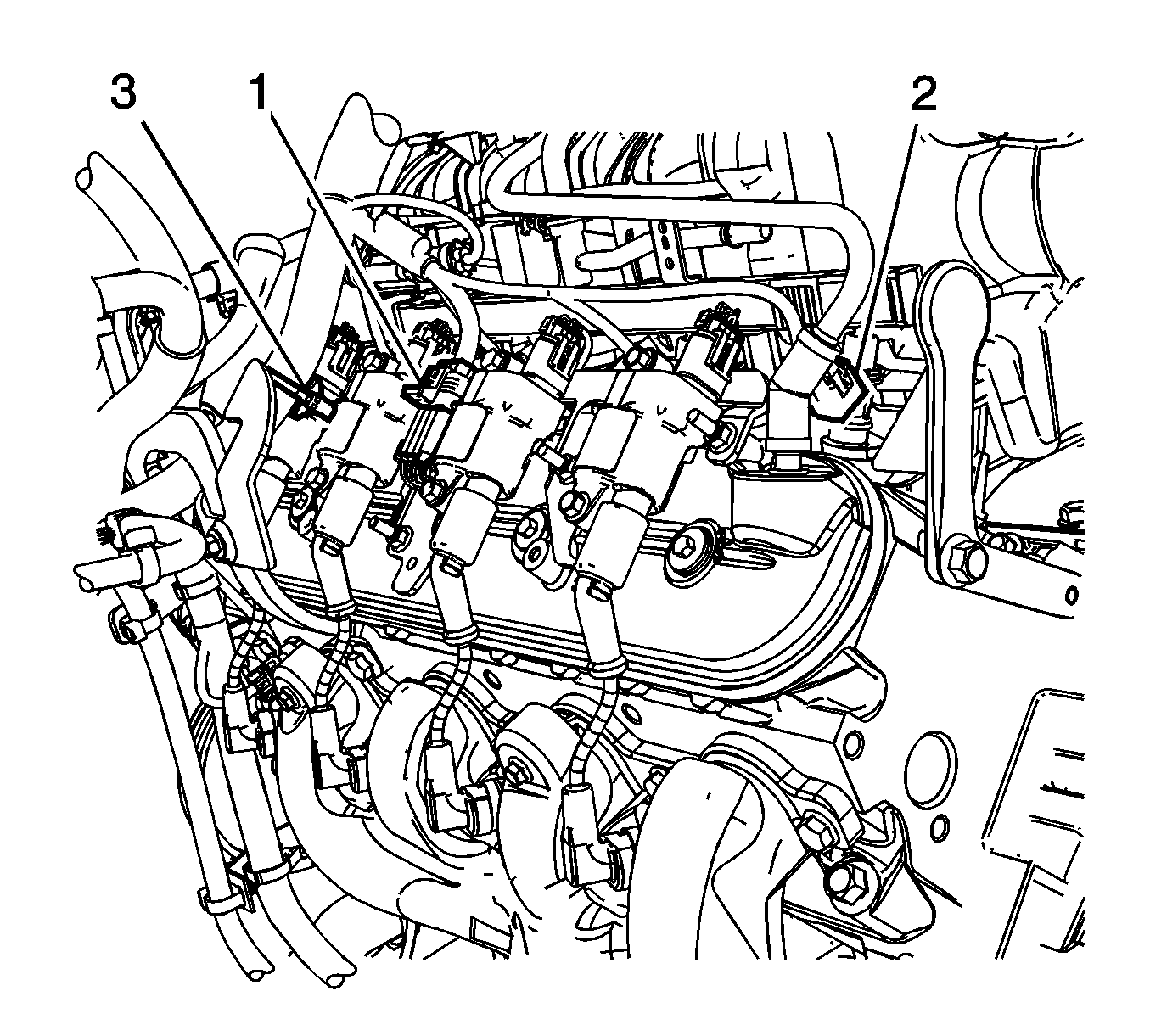 3
1
2