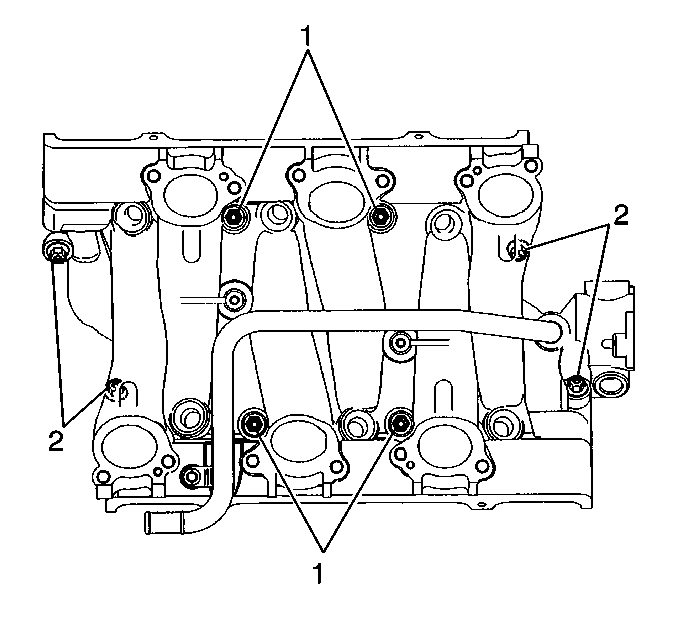 1
2
2
1