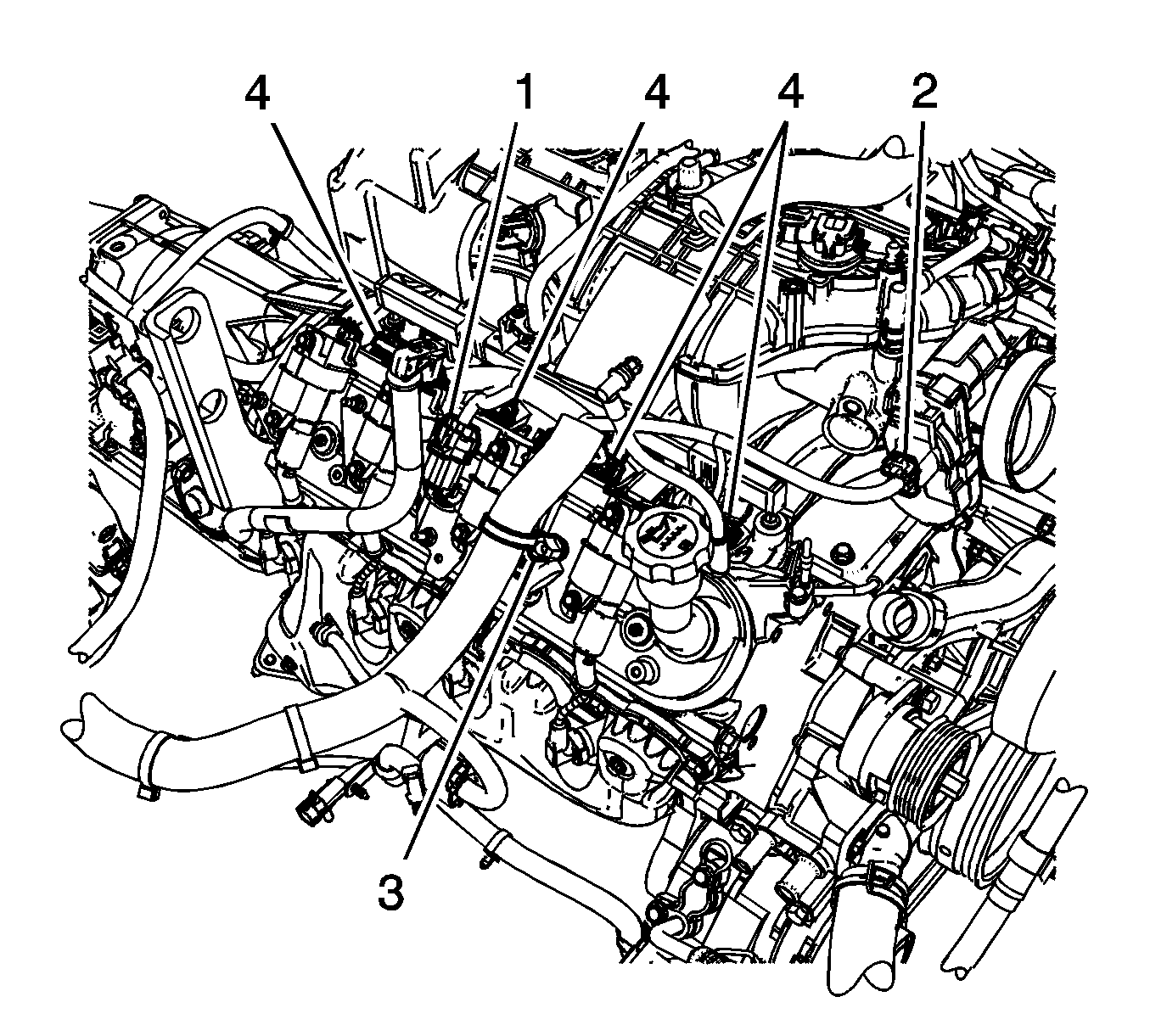 4
1
4
4
2
3