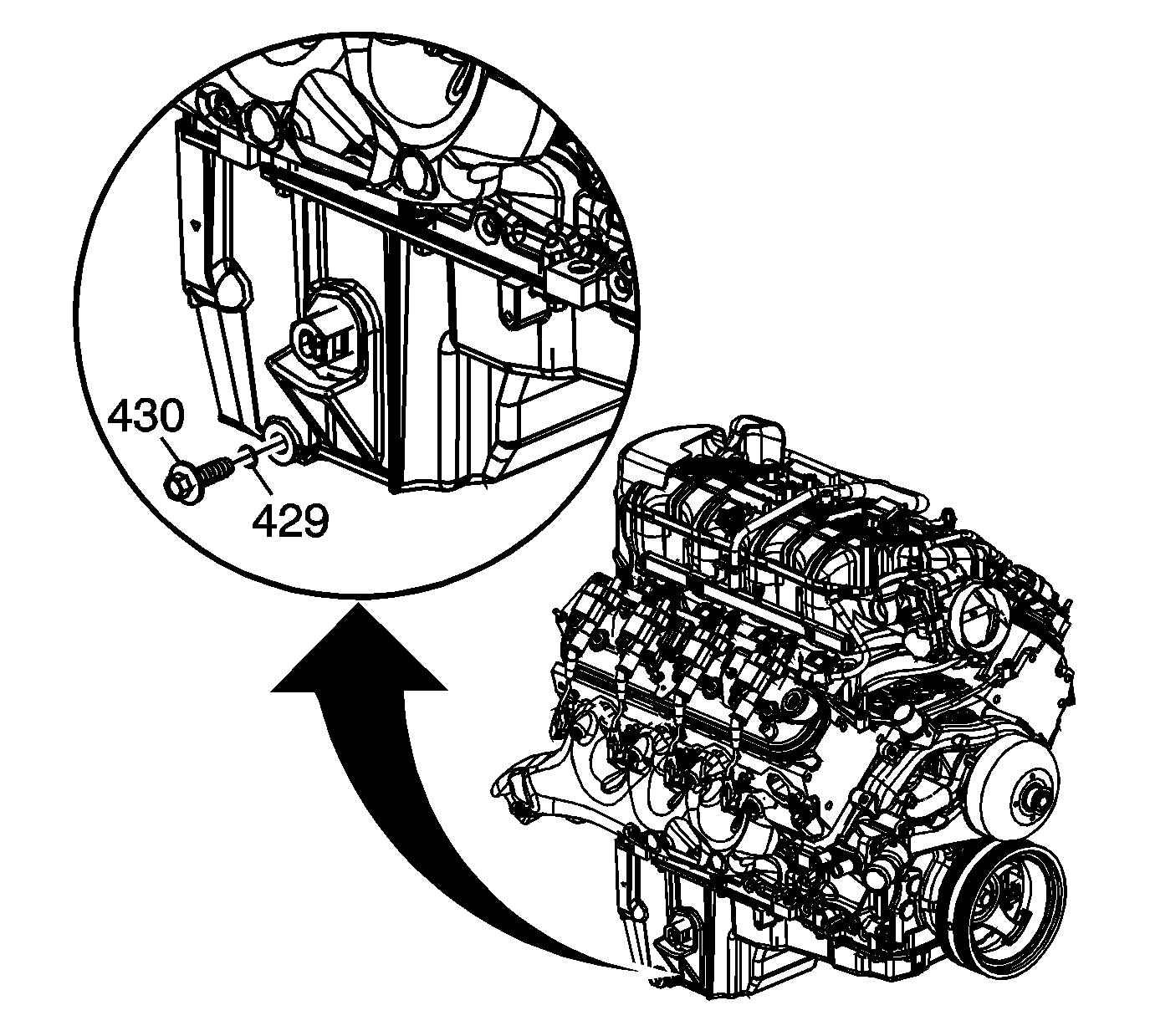 430
429