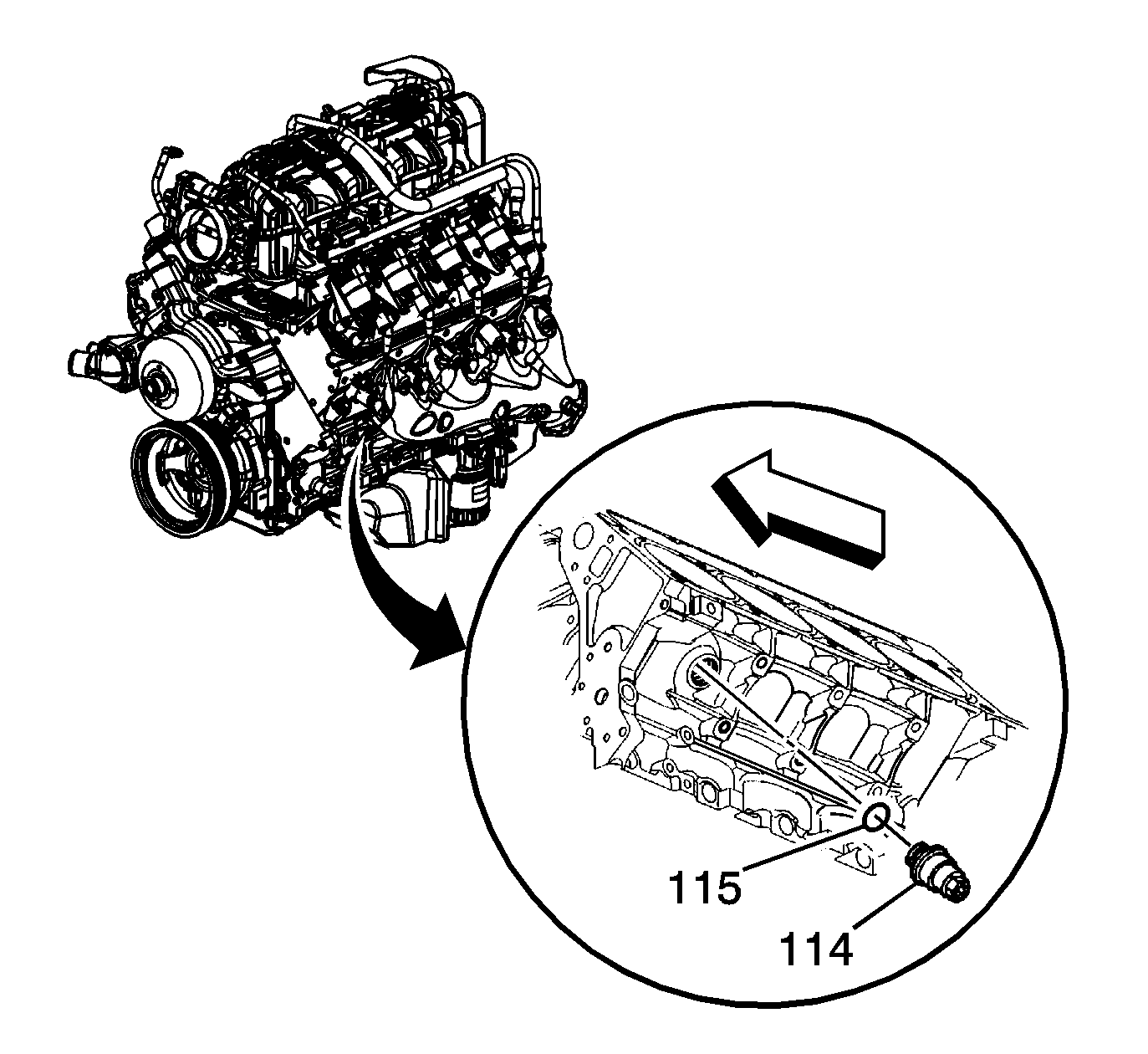 115

114