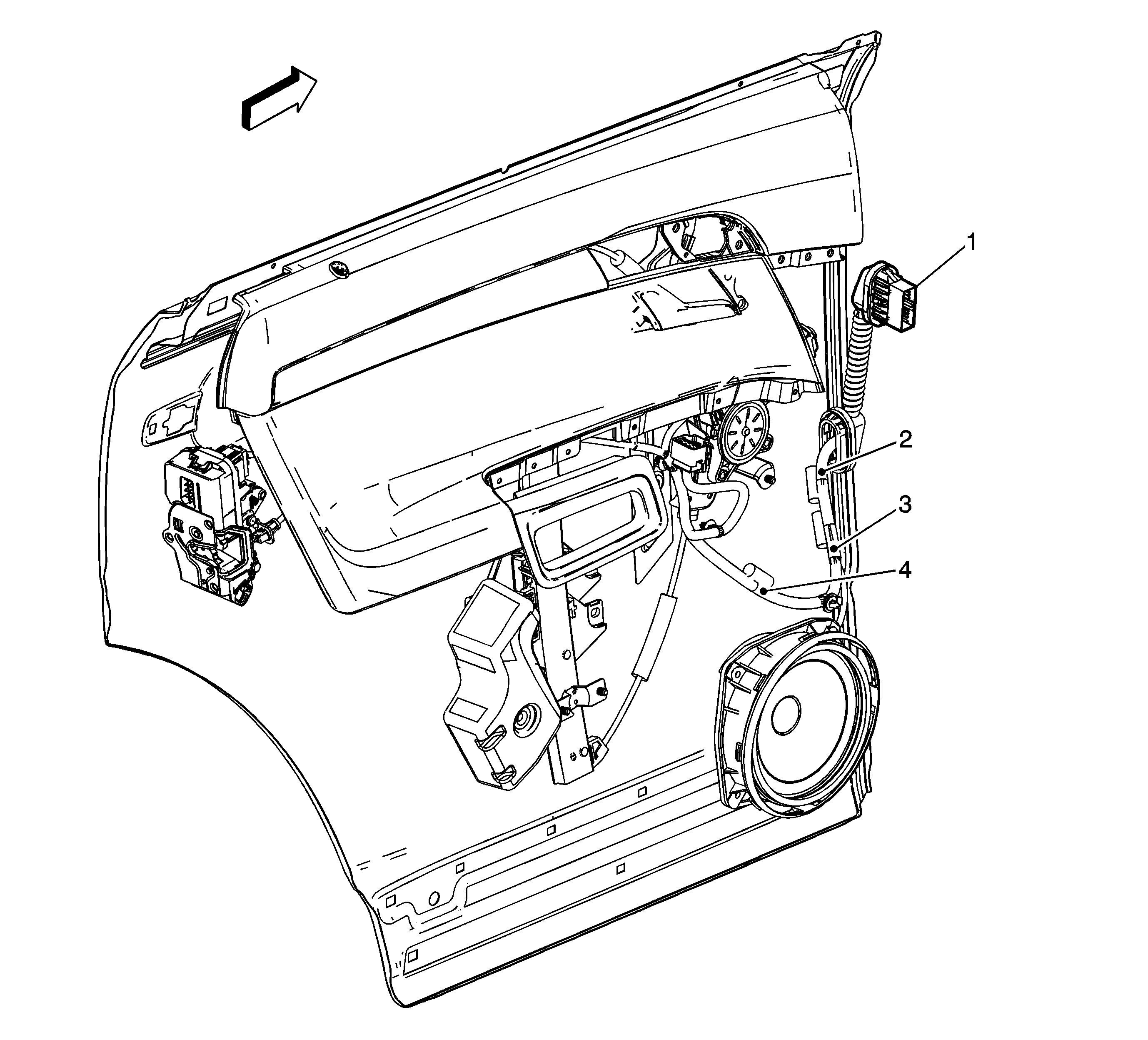 1
2
3
4