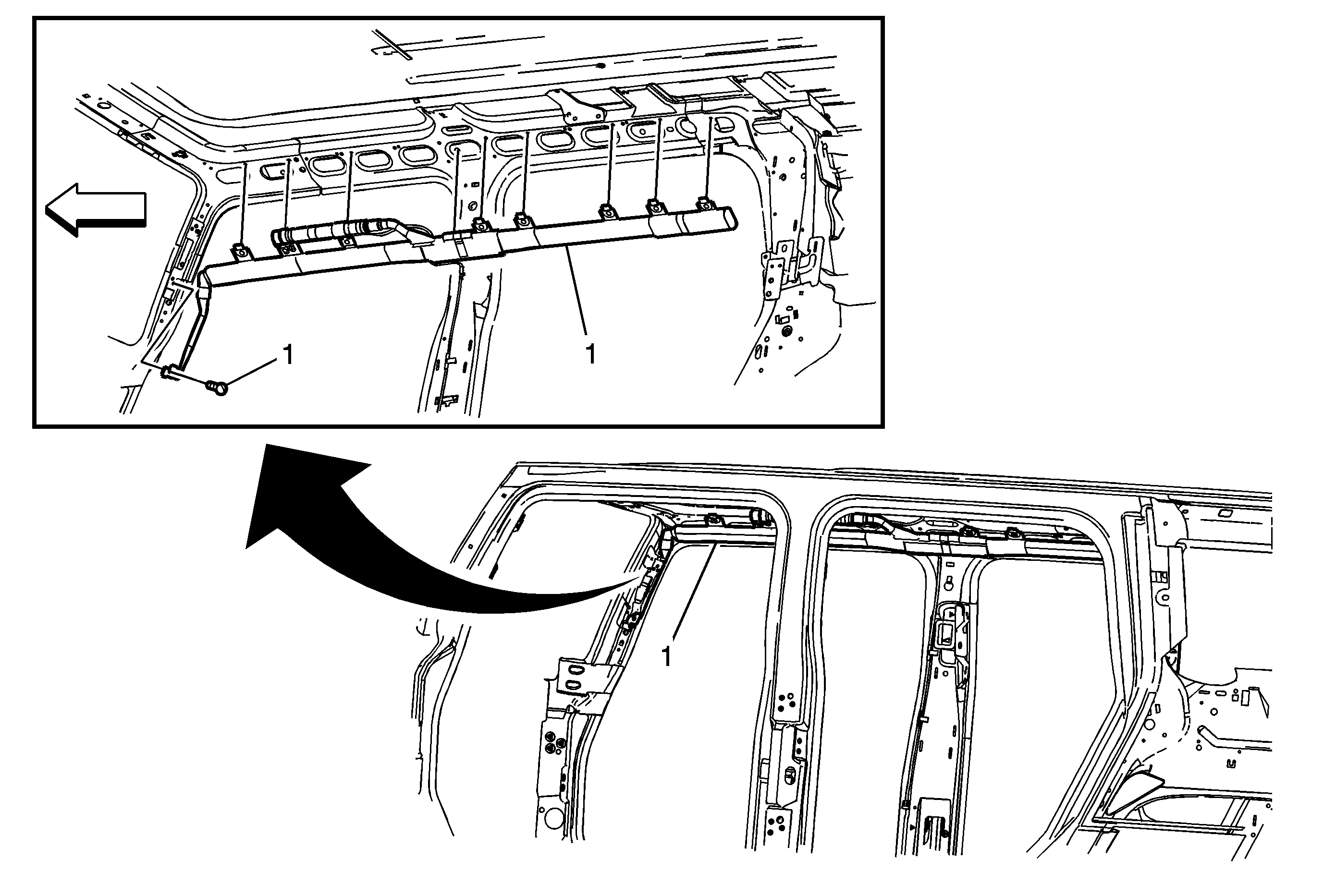 1
1
1