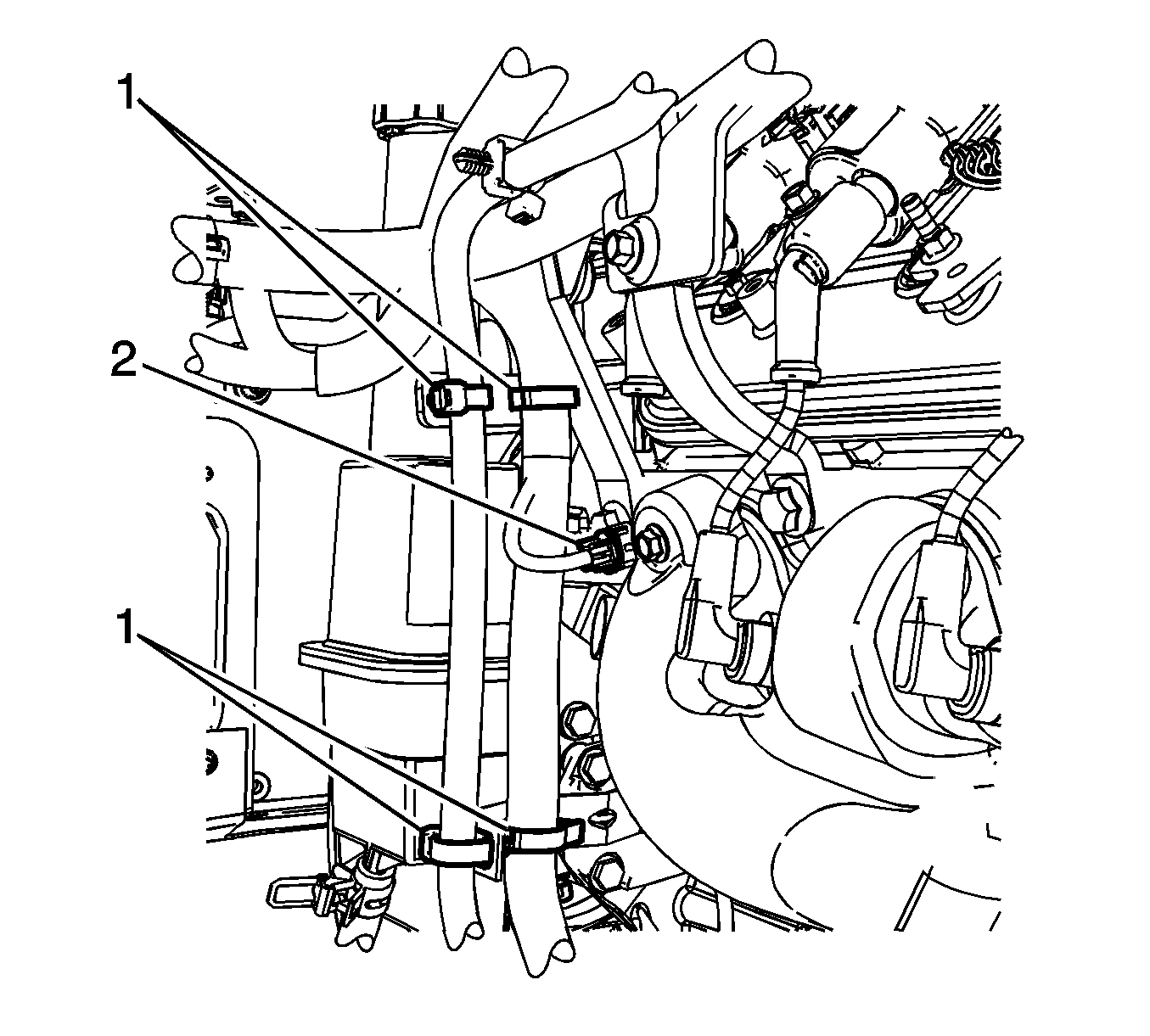 1
2
1