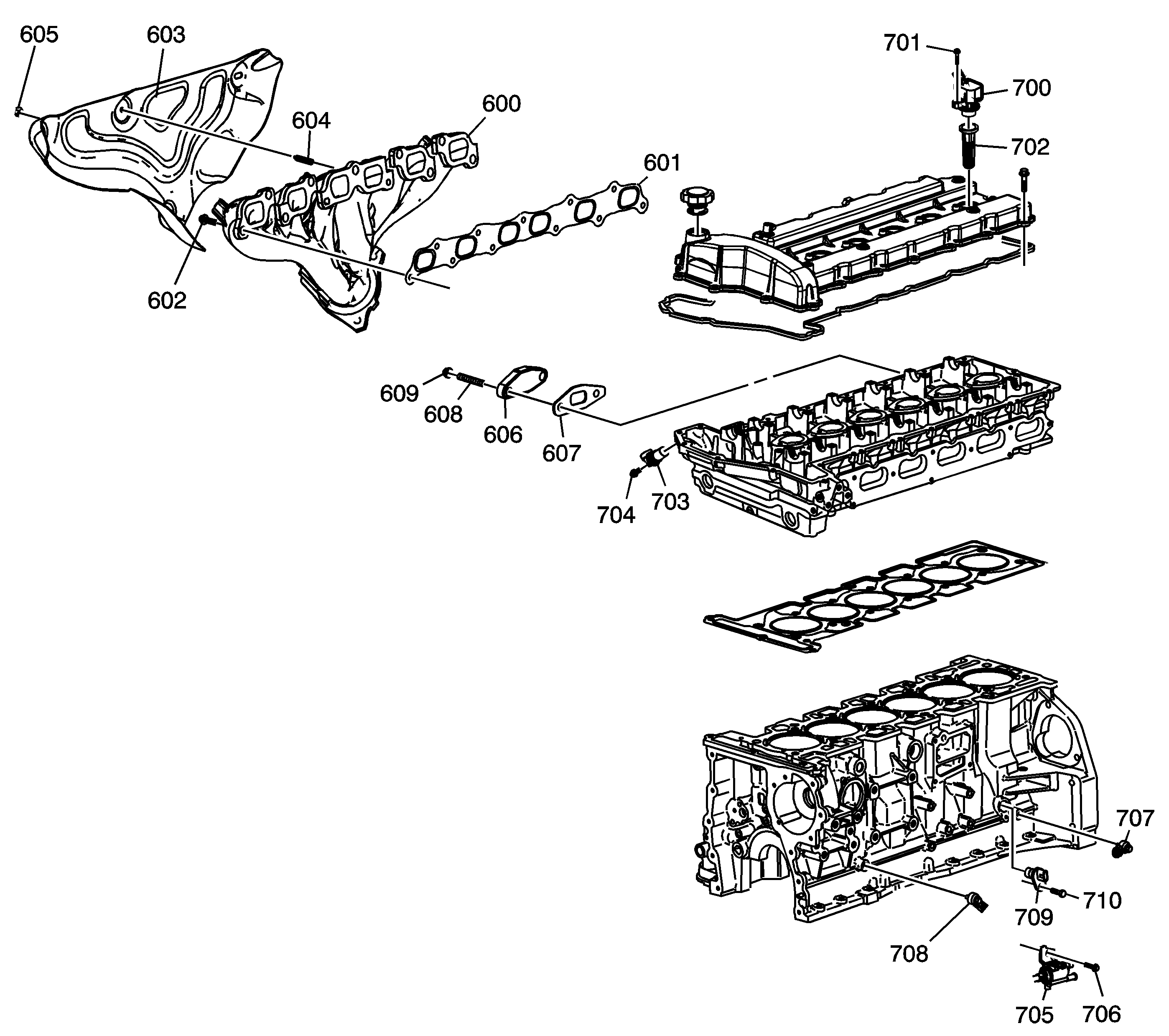 605
603
604
600
601
602
701
700
702
609
608
606
607
704
703
707
710
709
708
705
706