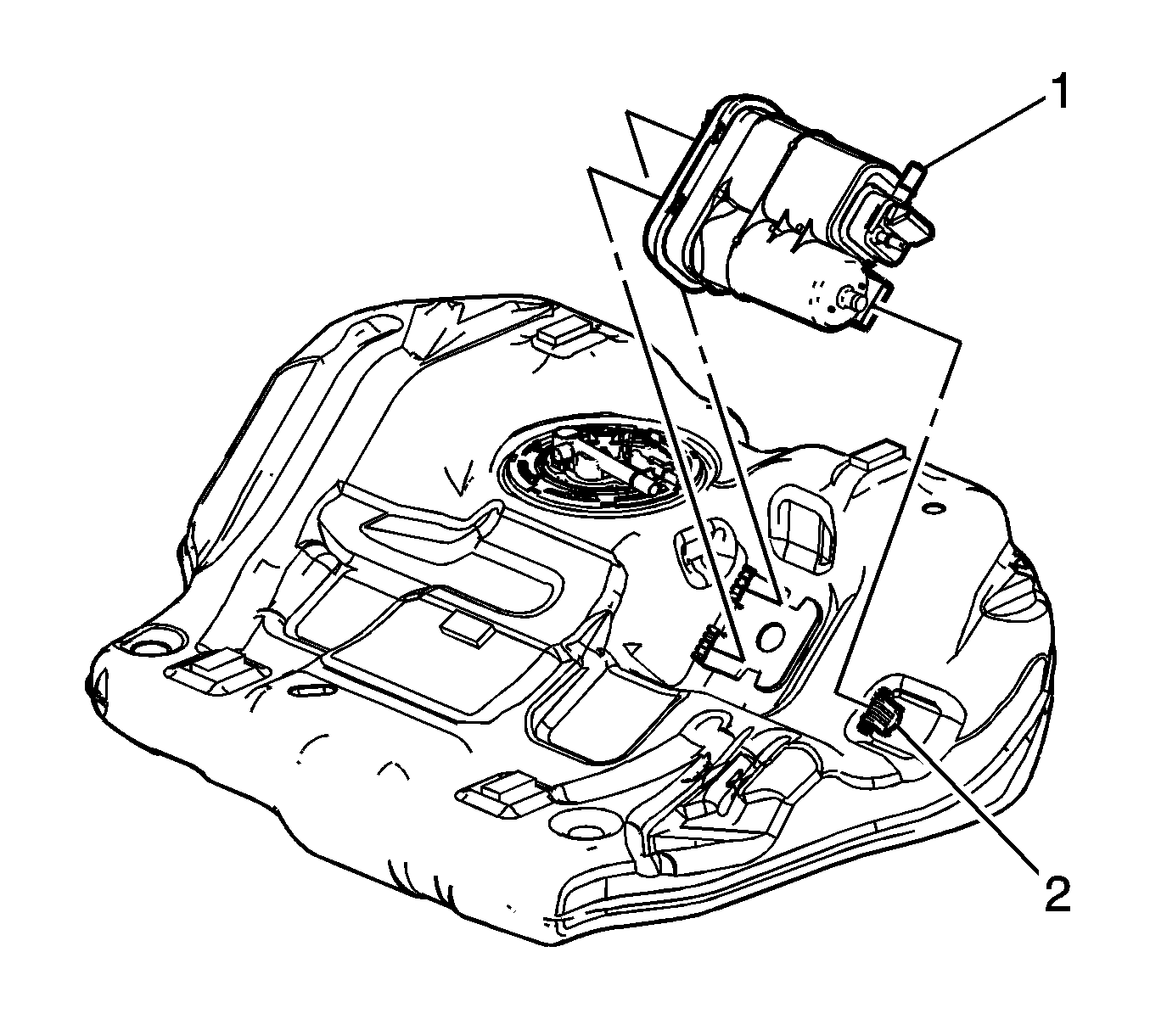 1
2