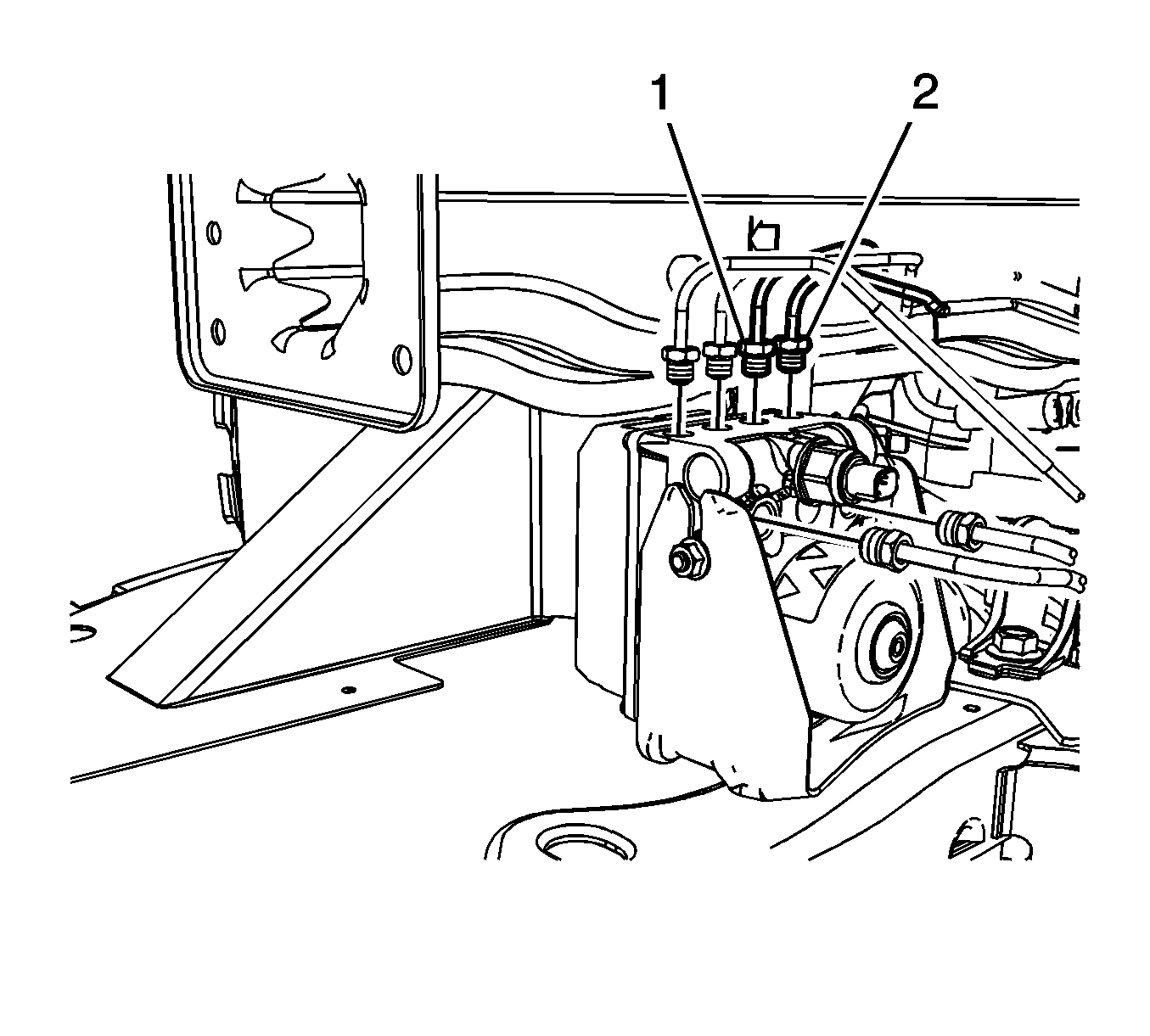 1
2