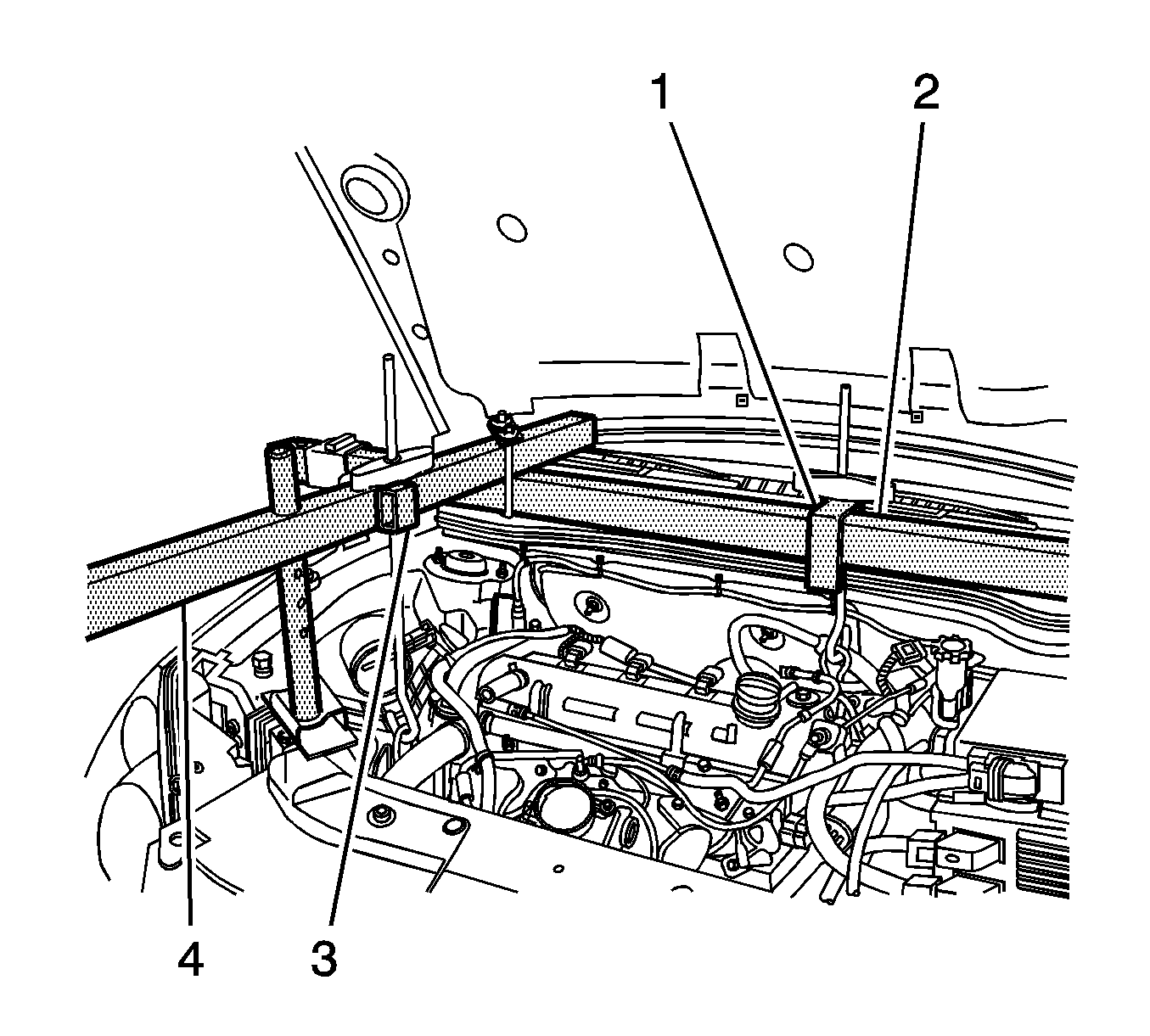 1
2
4
3