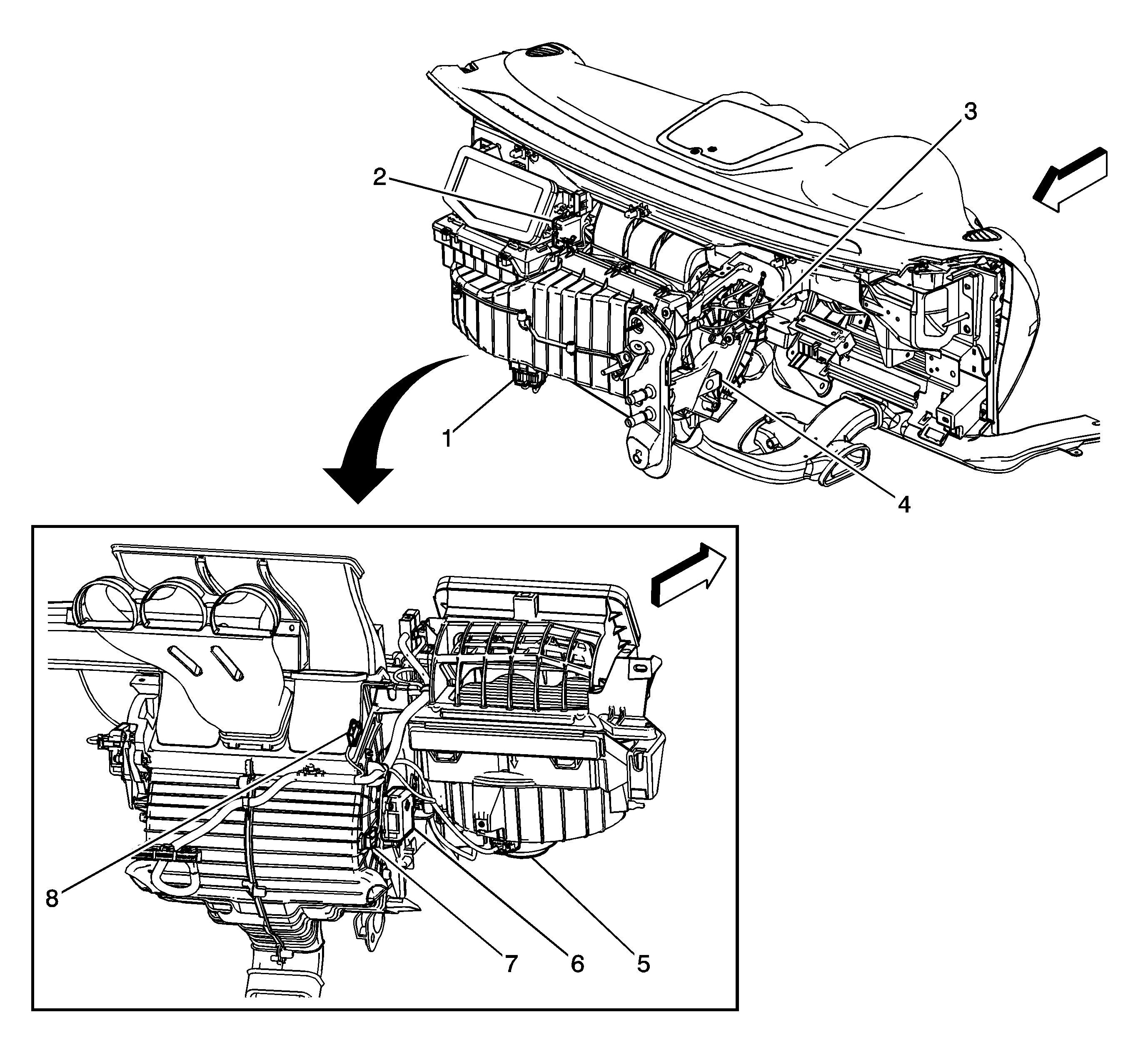 3
2
1
4
8
7
6
5