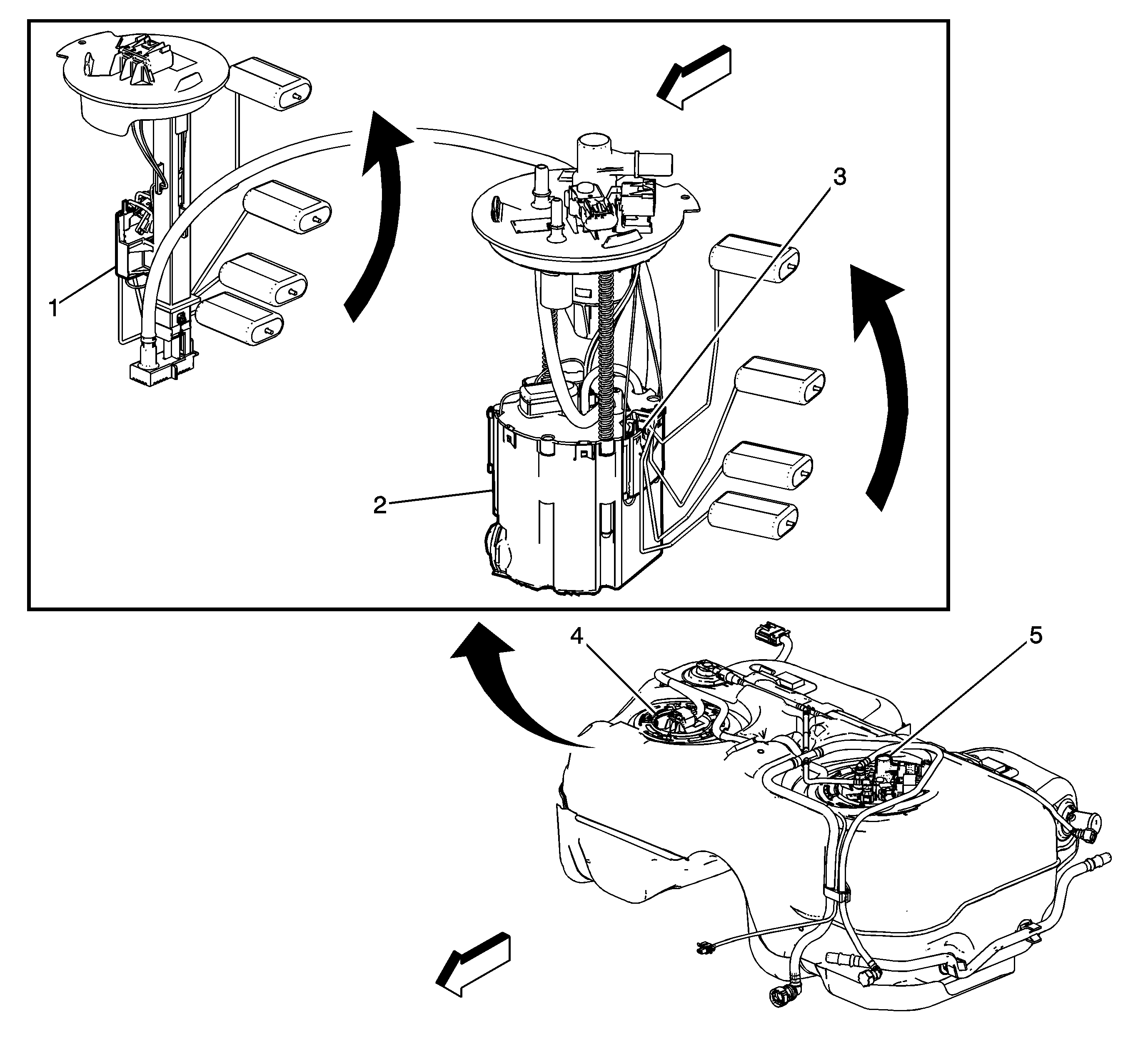 3
1
2
4
5