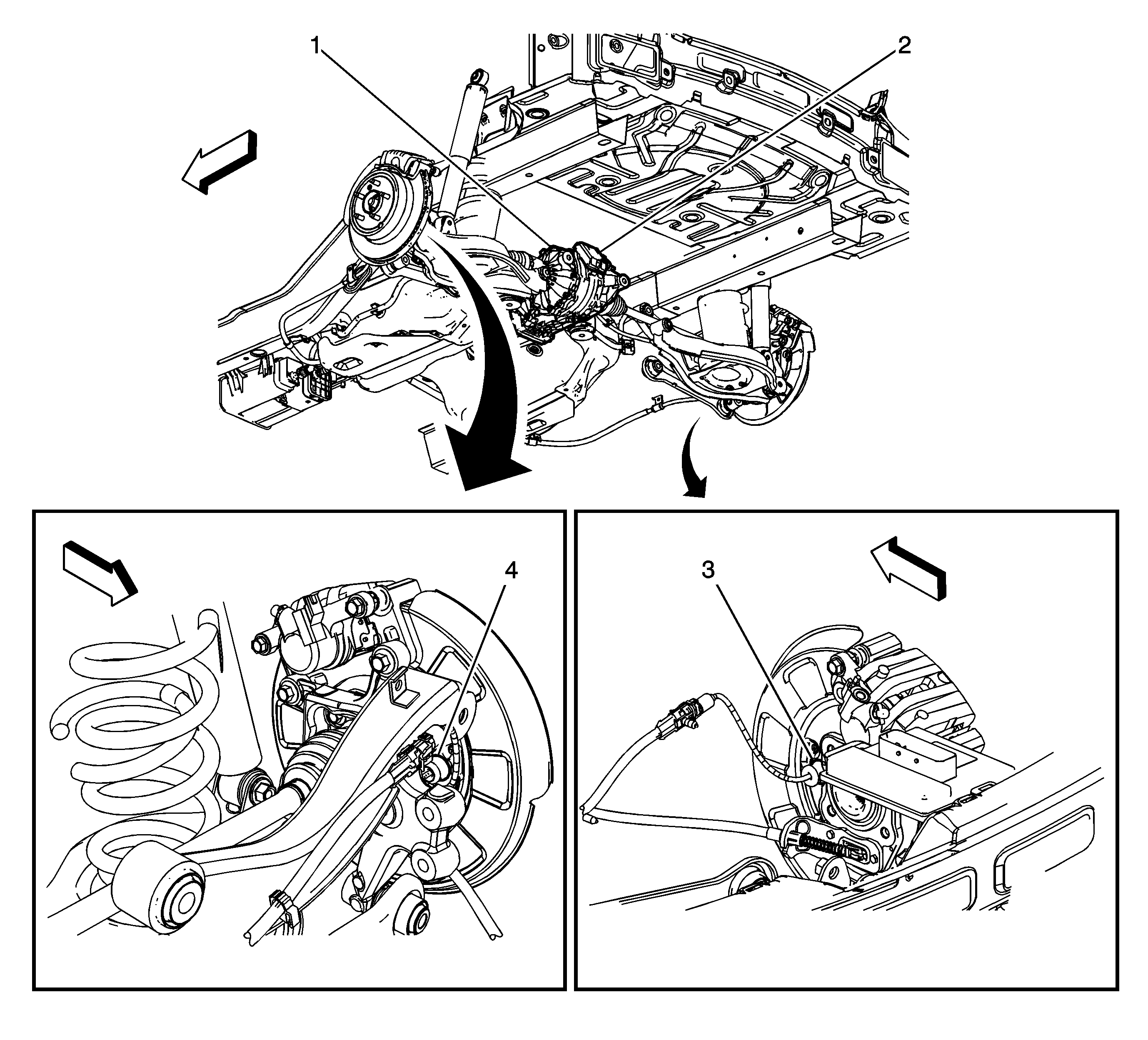 1
2
4
3