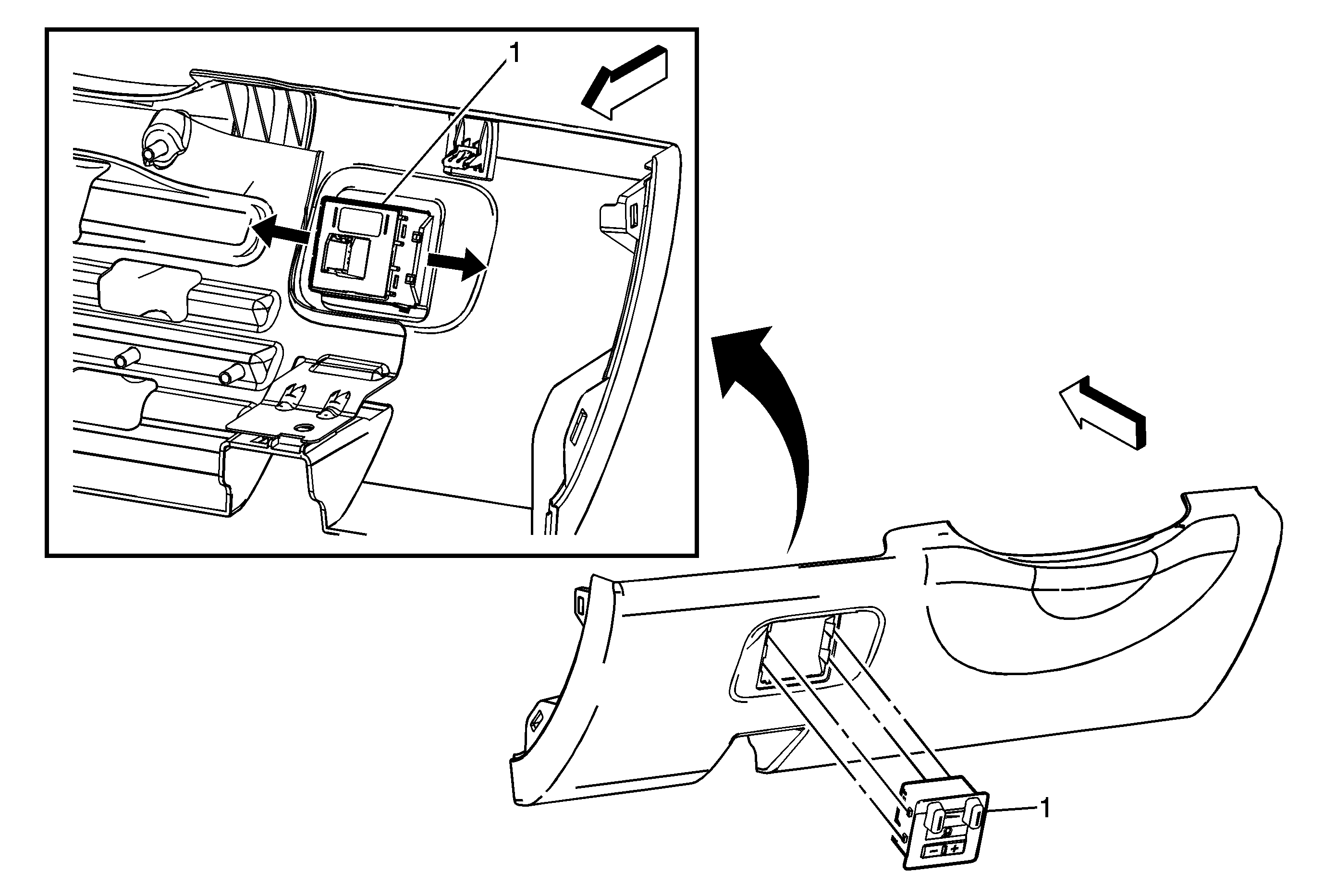 1

1

- +