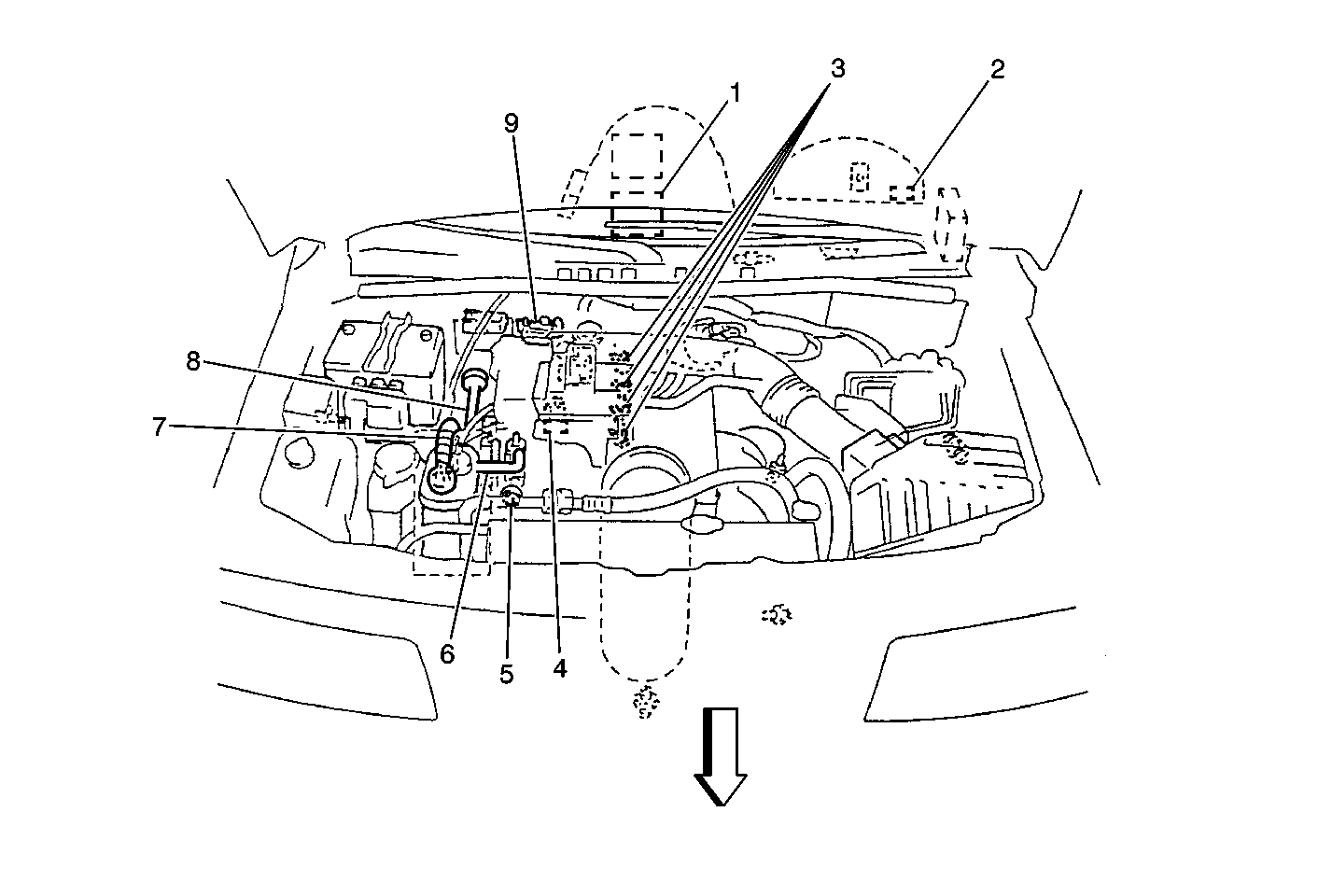 3
2
1
9
8
7
6
5
4