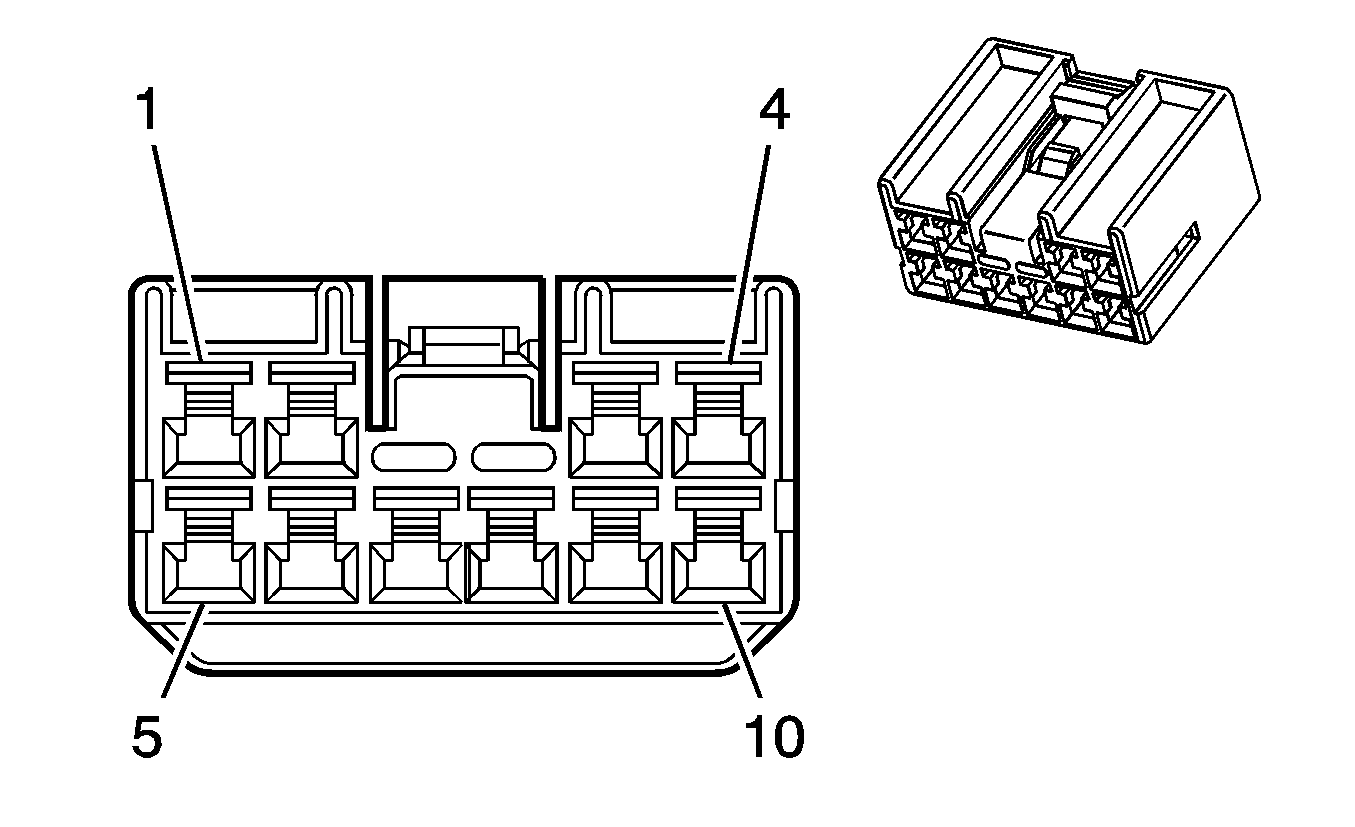 1
4
5
10