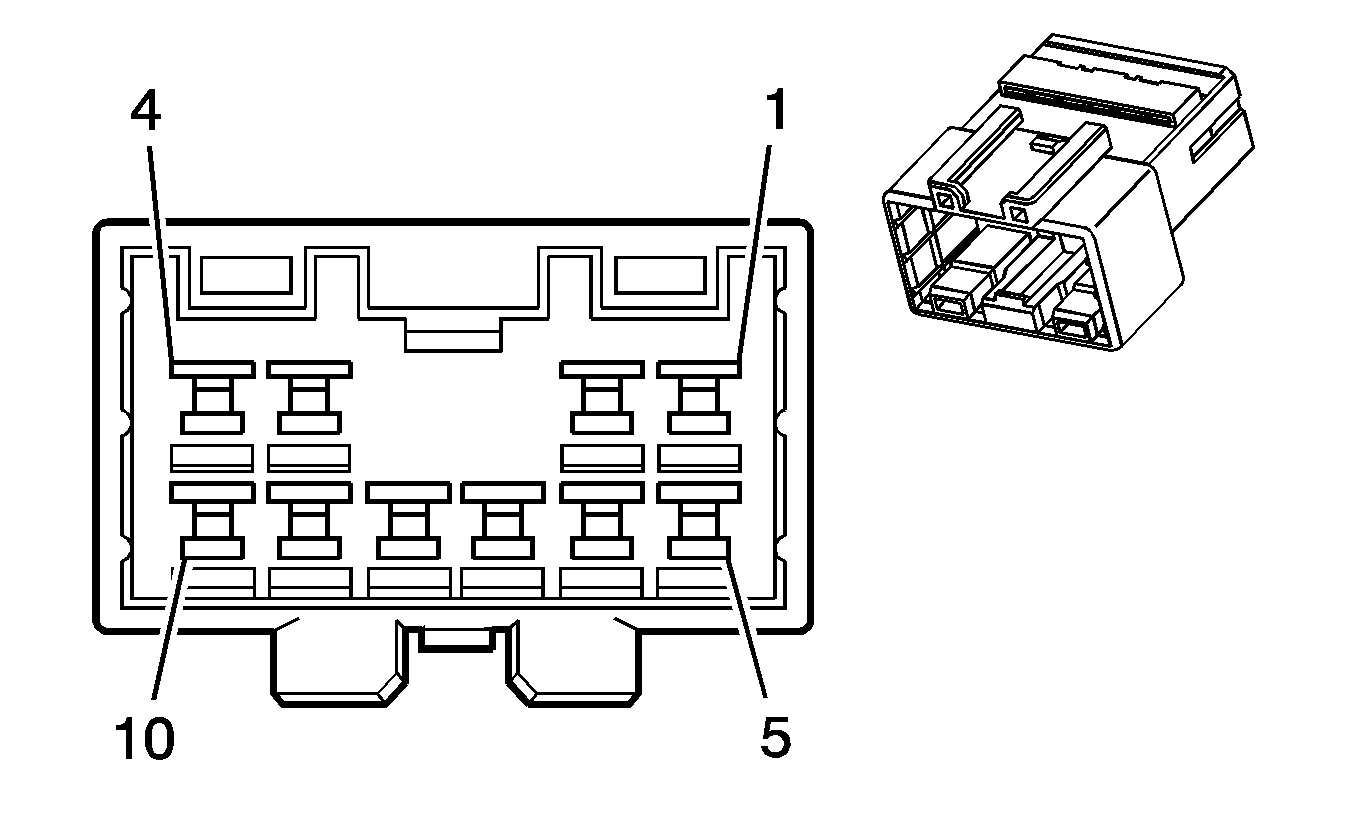 4
1
10
5