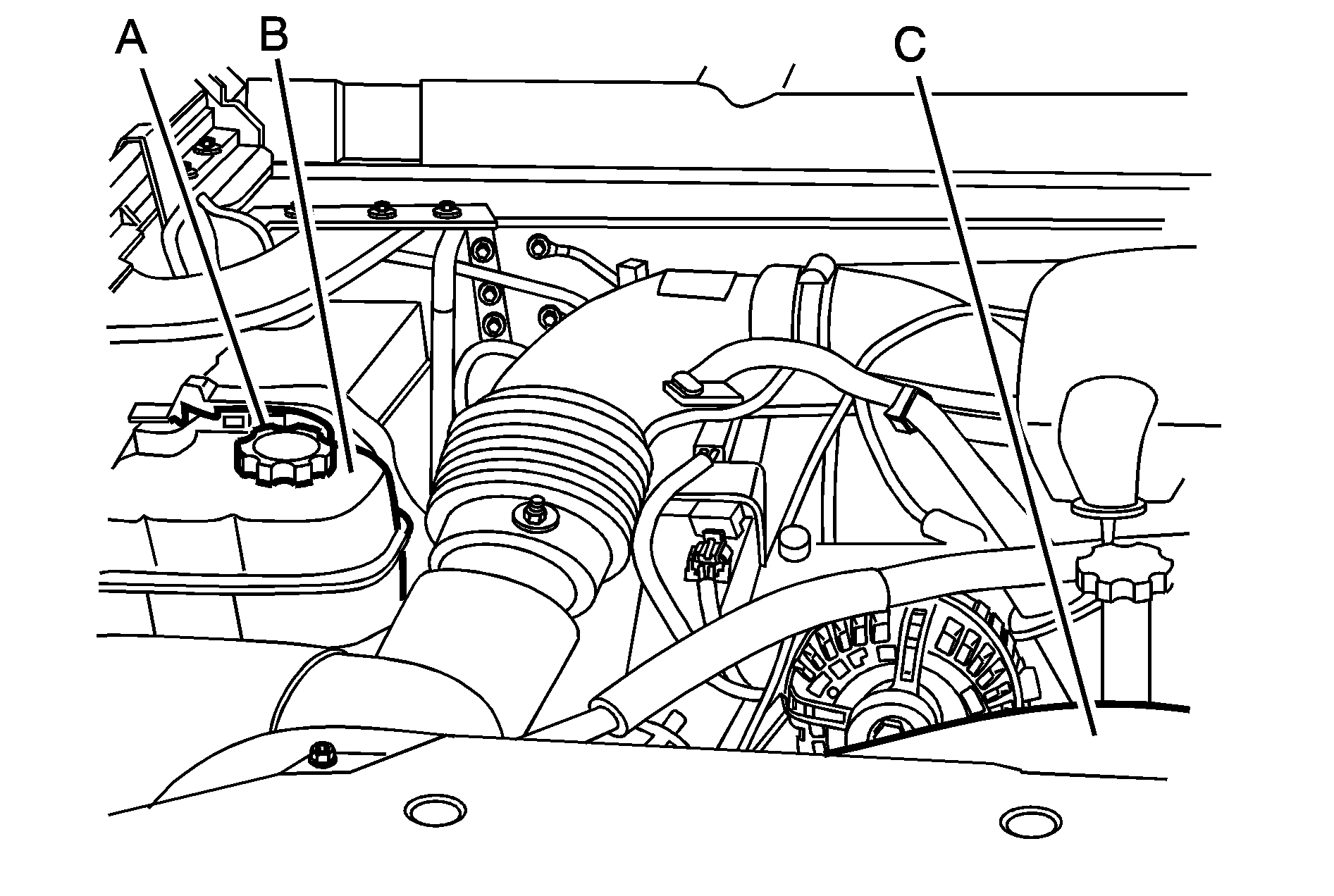 A
B
C