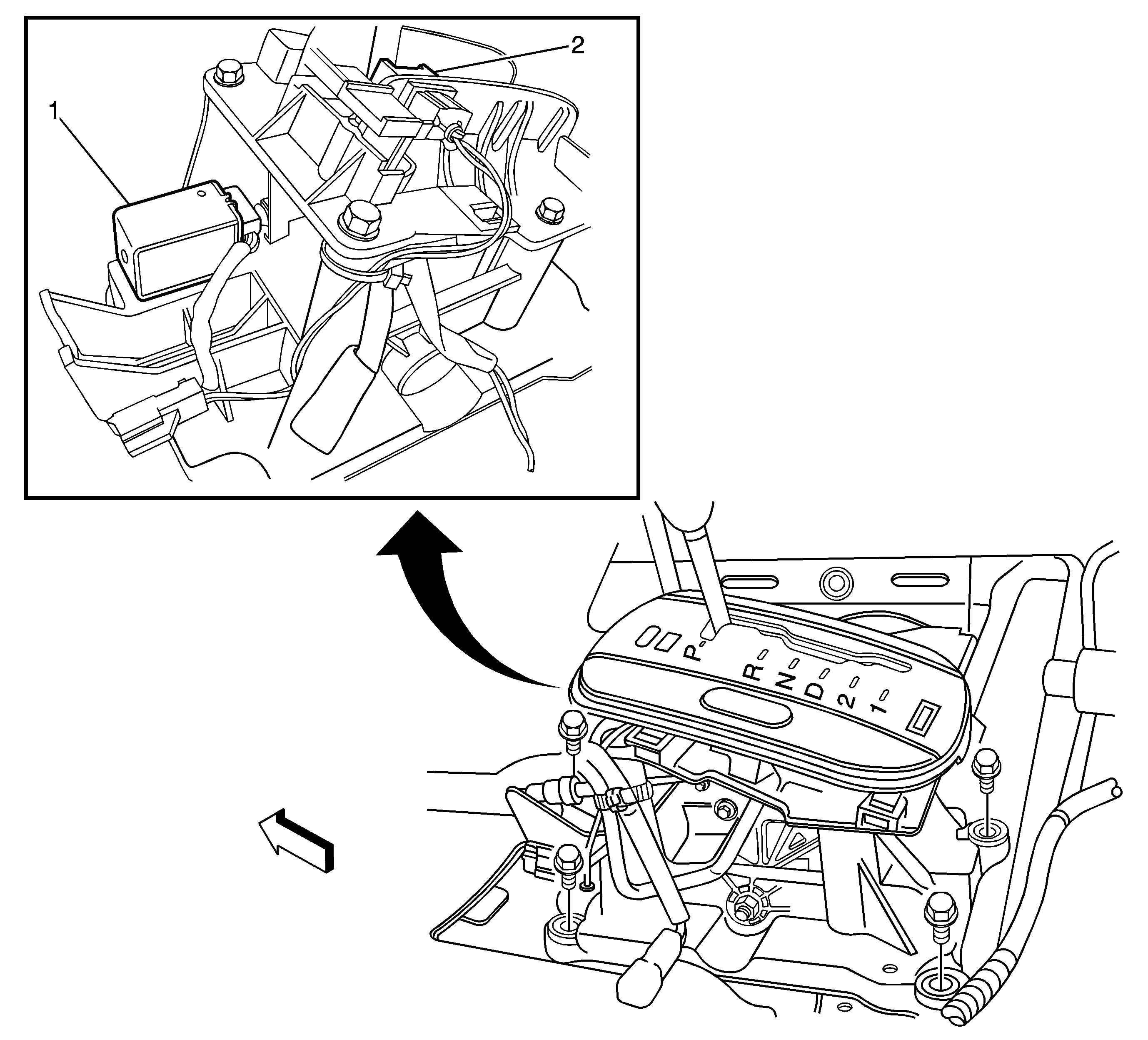 2
1
P
R
N
D
2
1