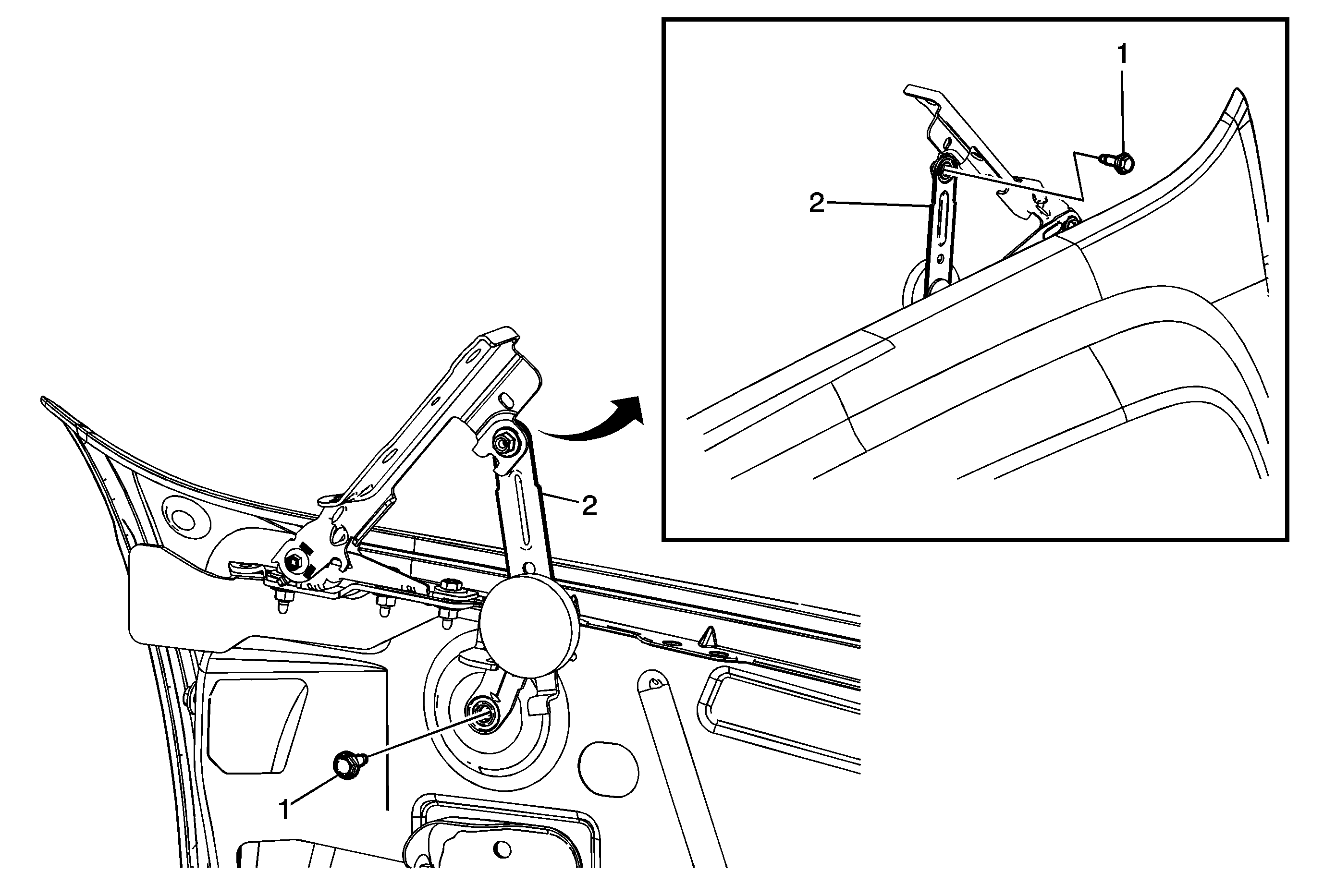 1
2
2
1