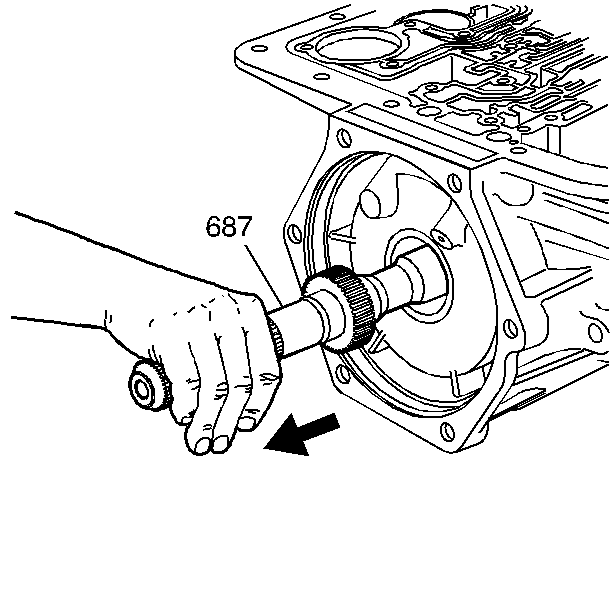 687