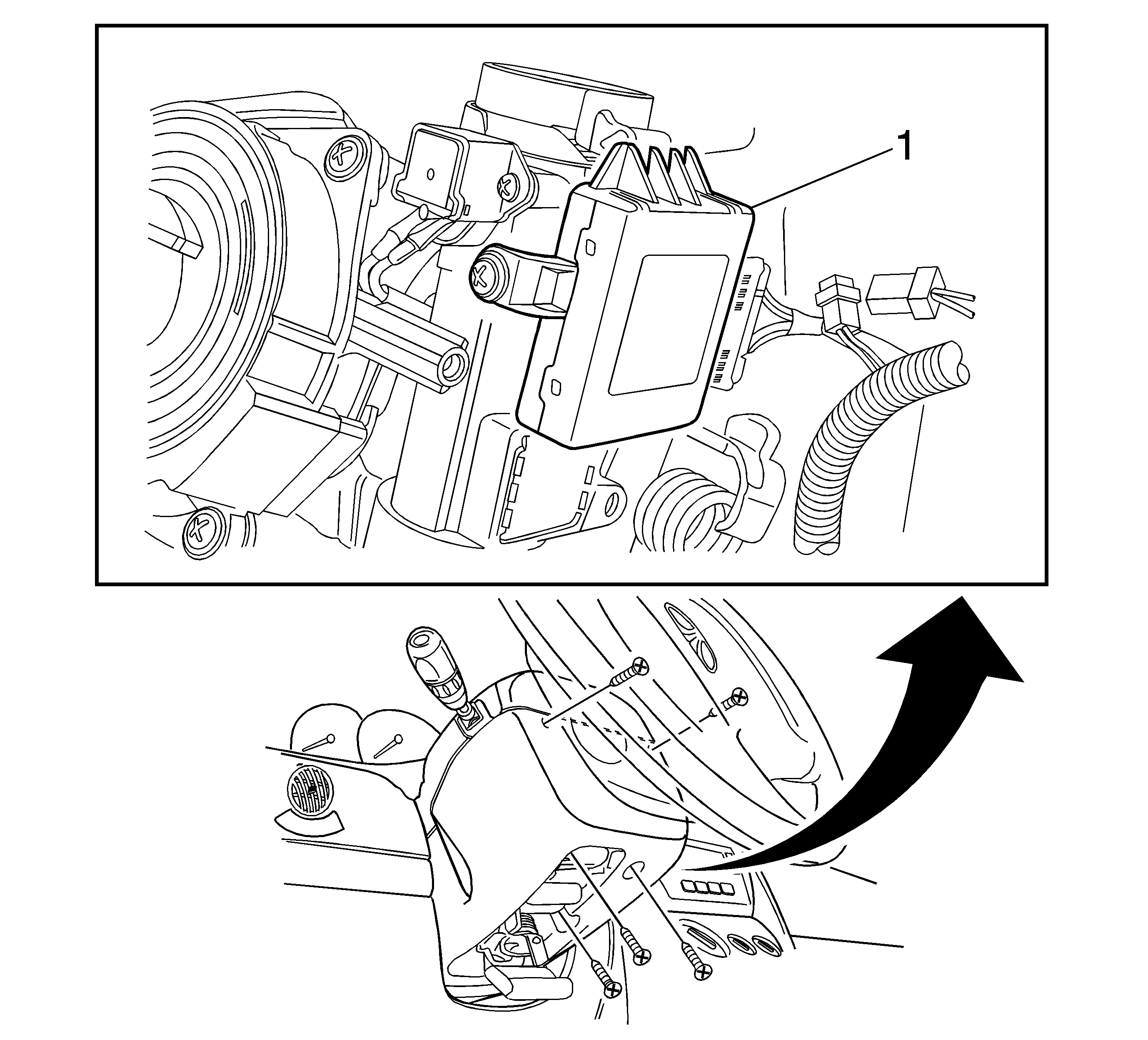 1