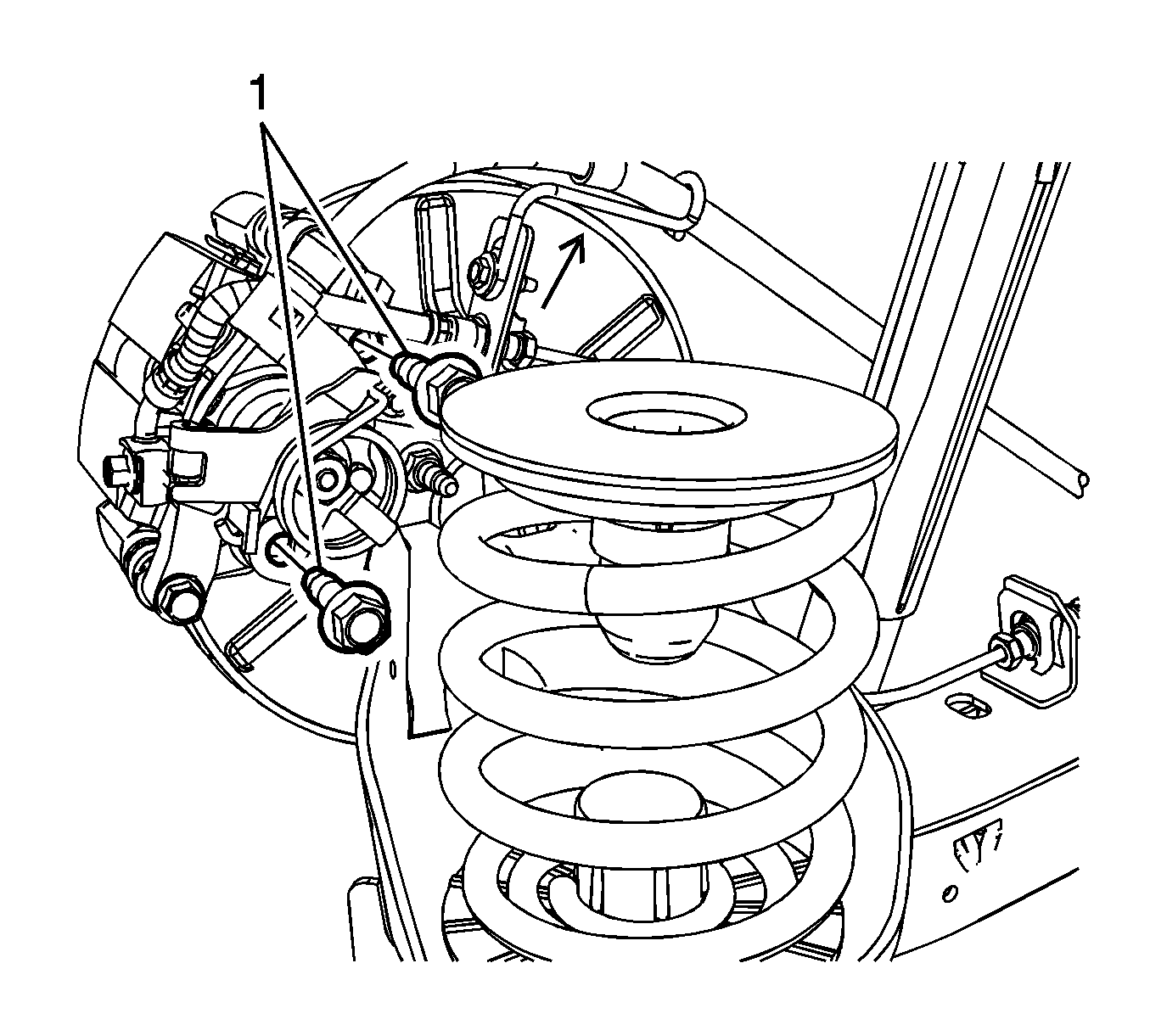 1