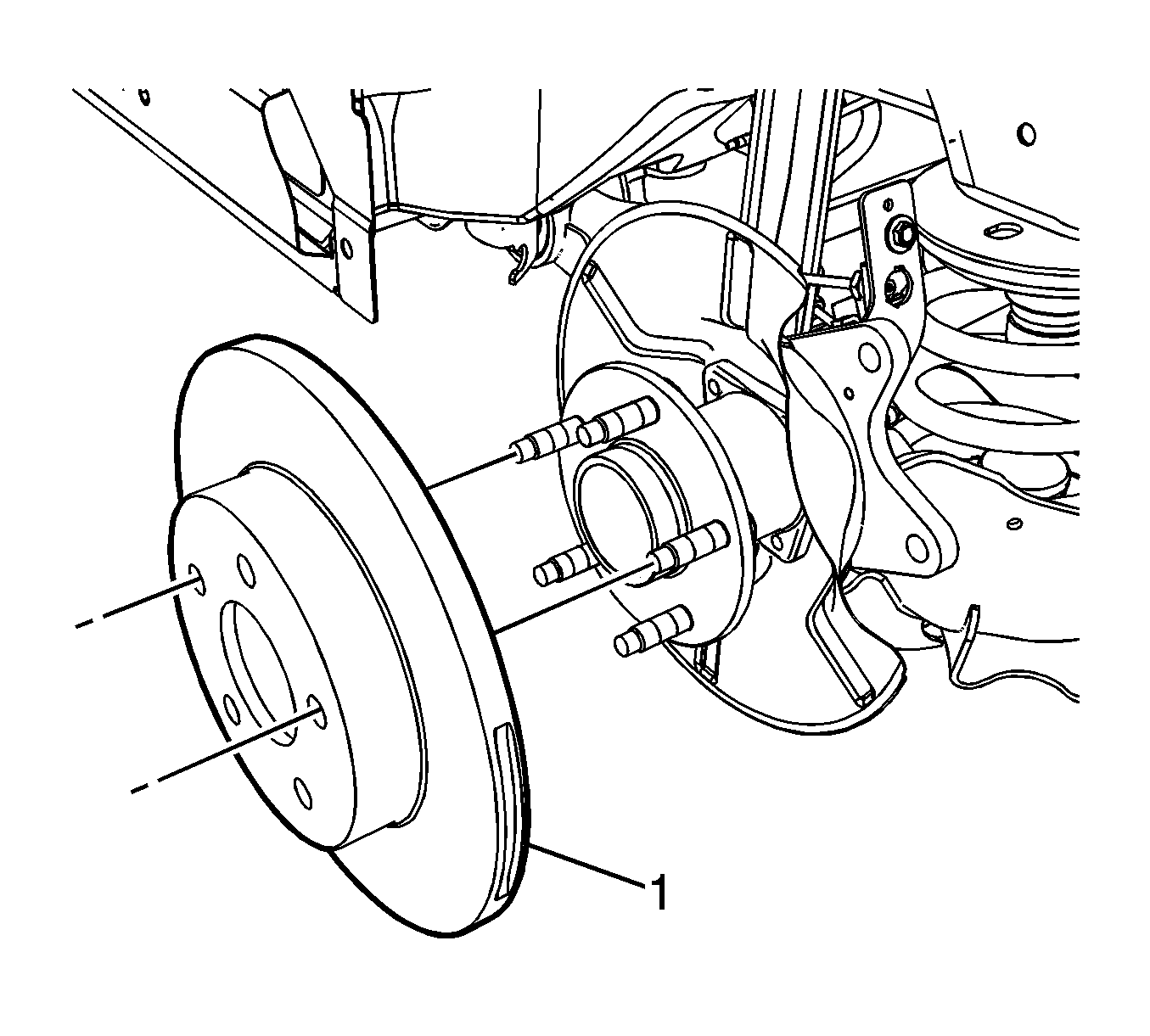 1