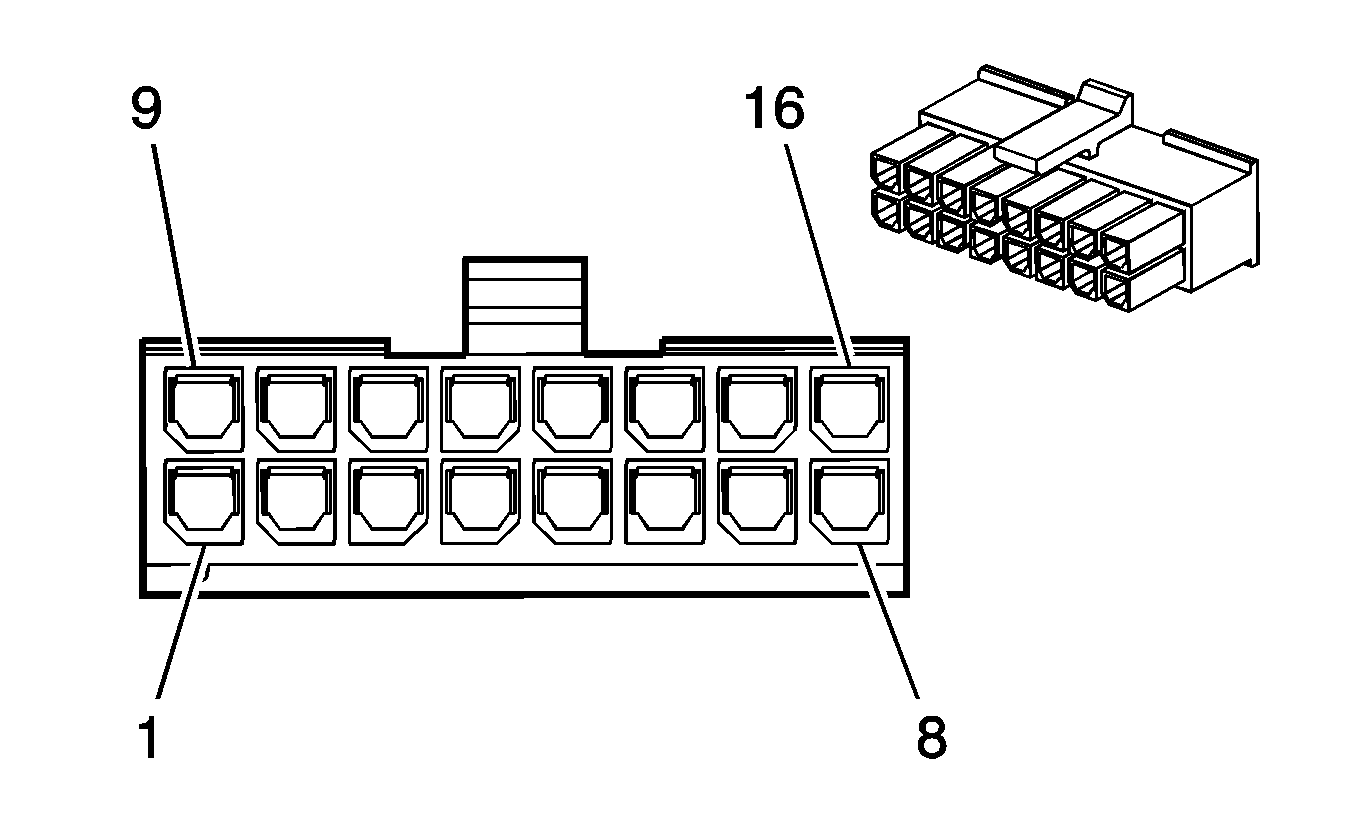 9
16
1
8