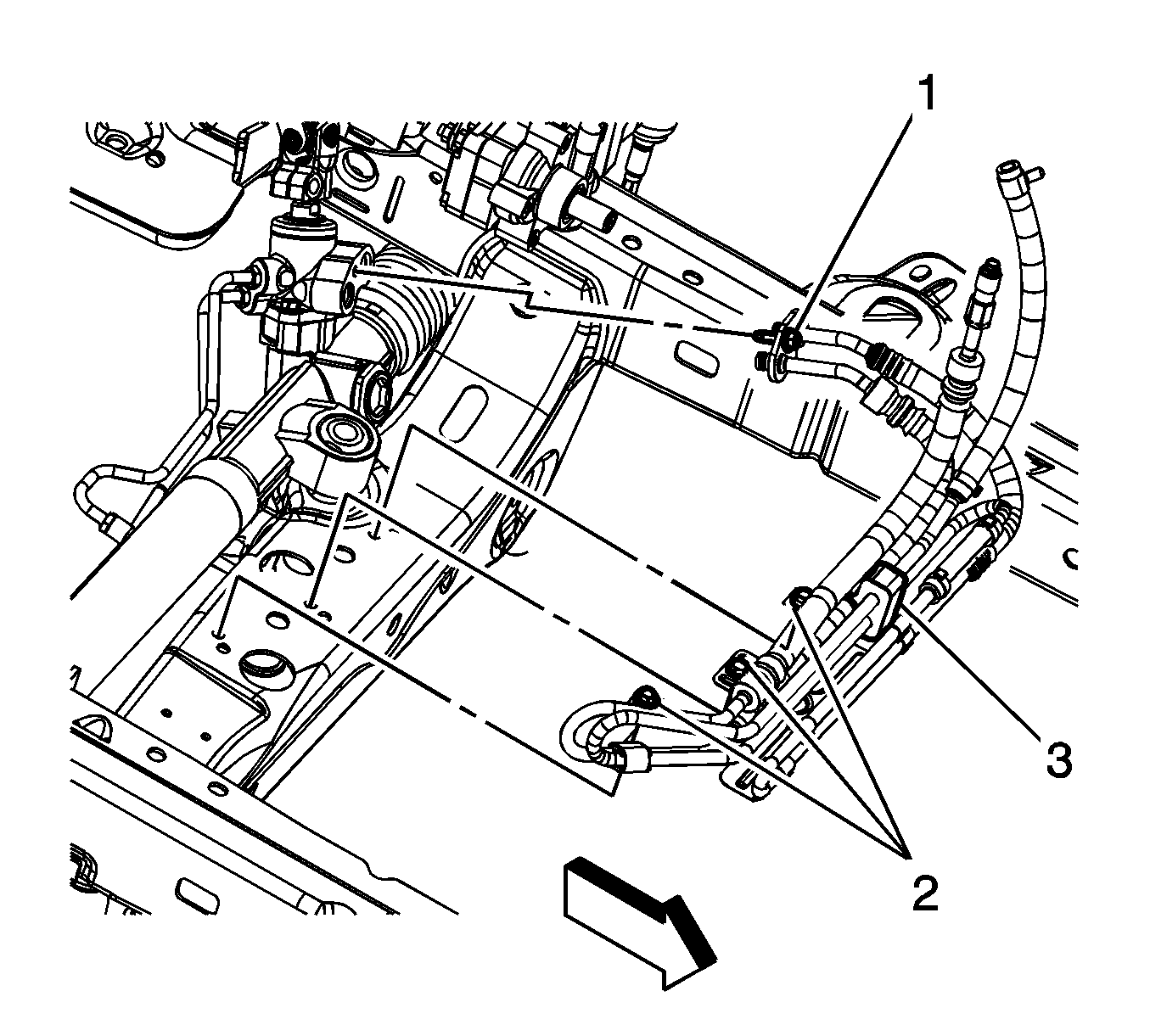 1

3

2