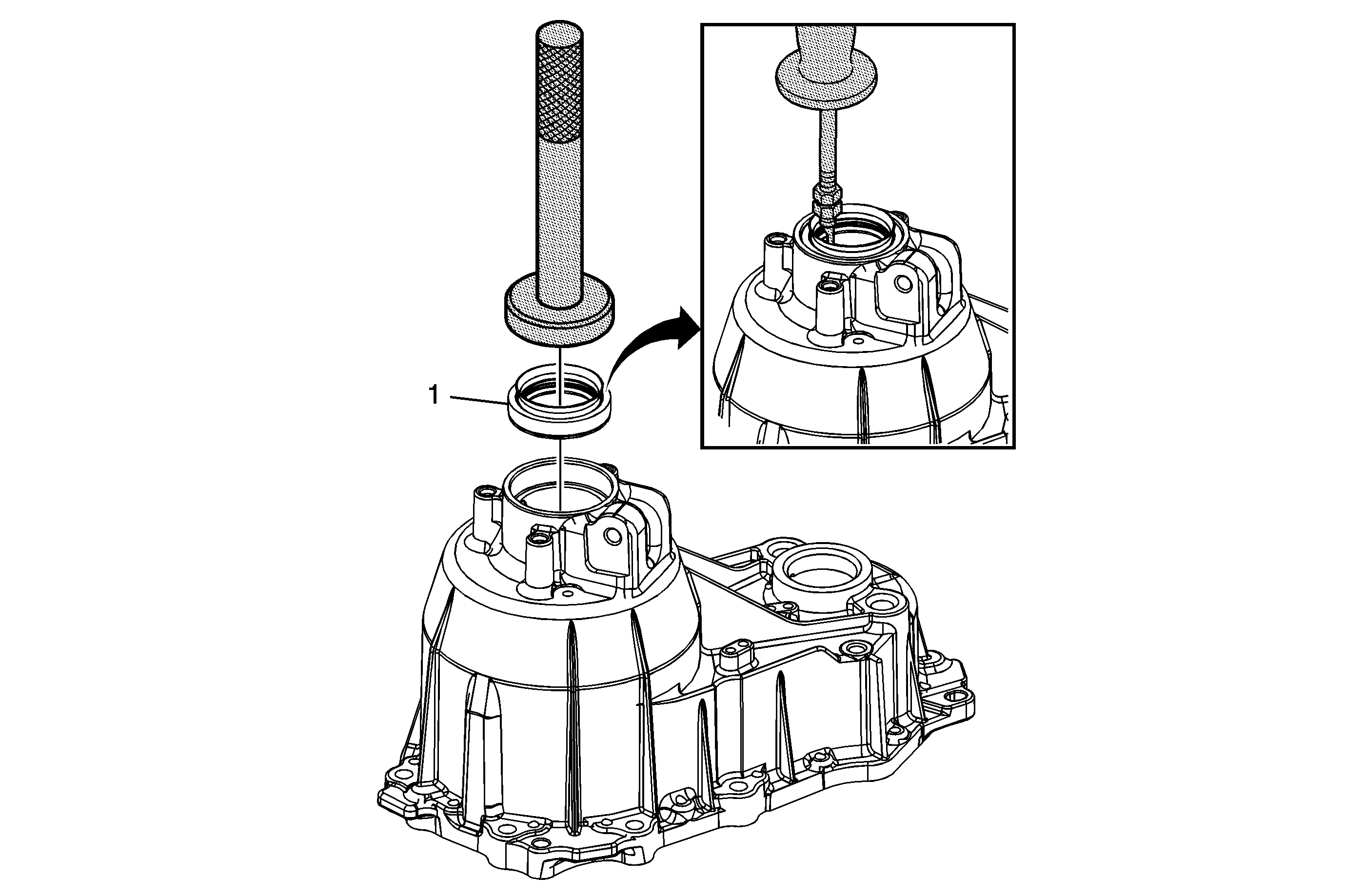 1