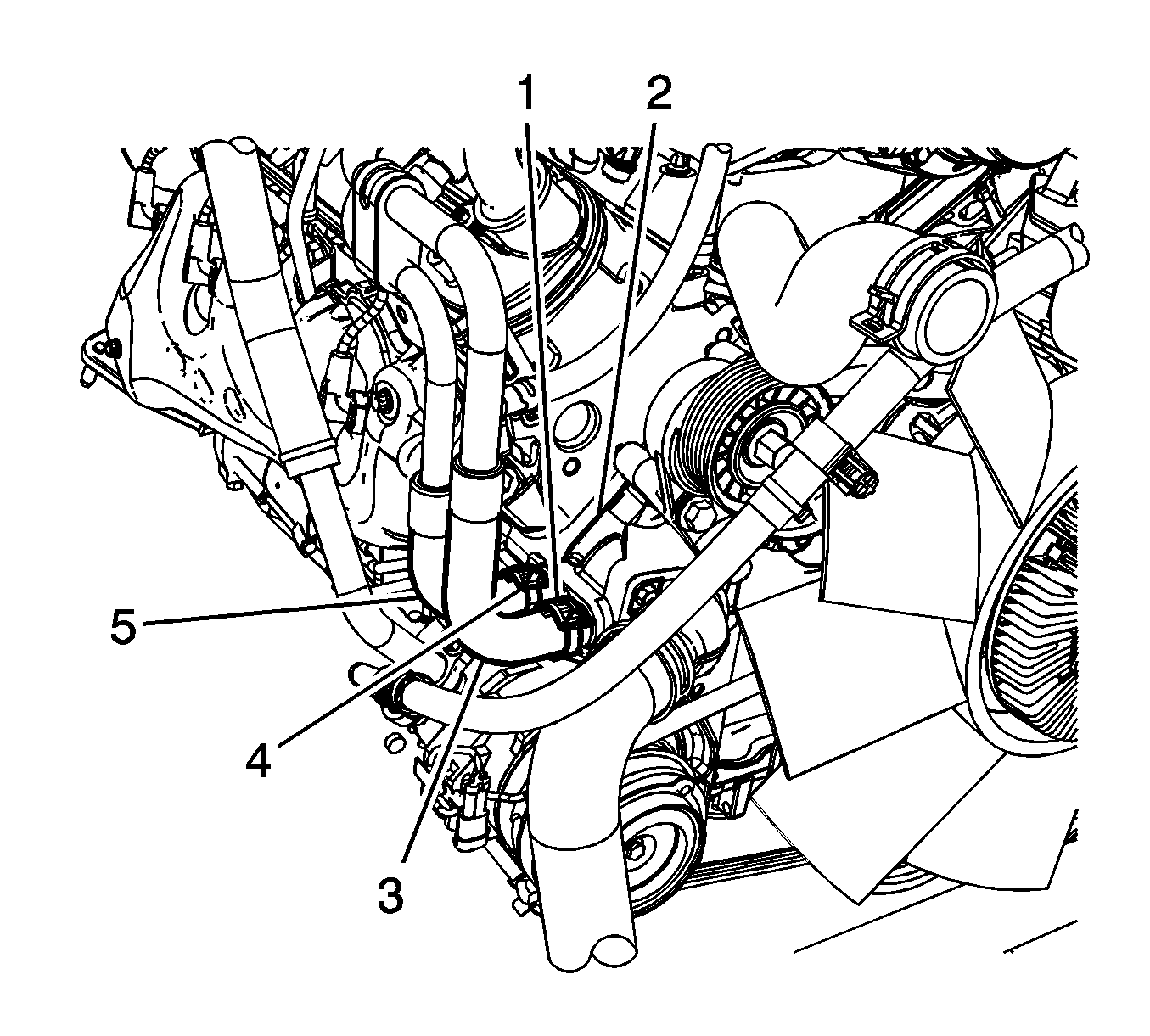 1
2
5
4
3