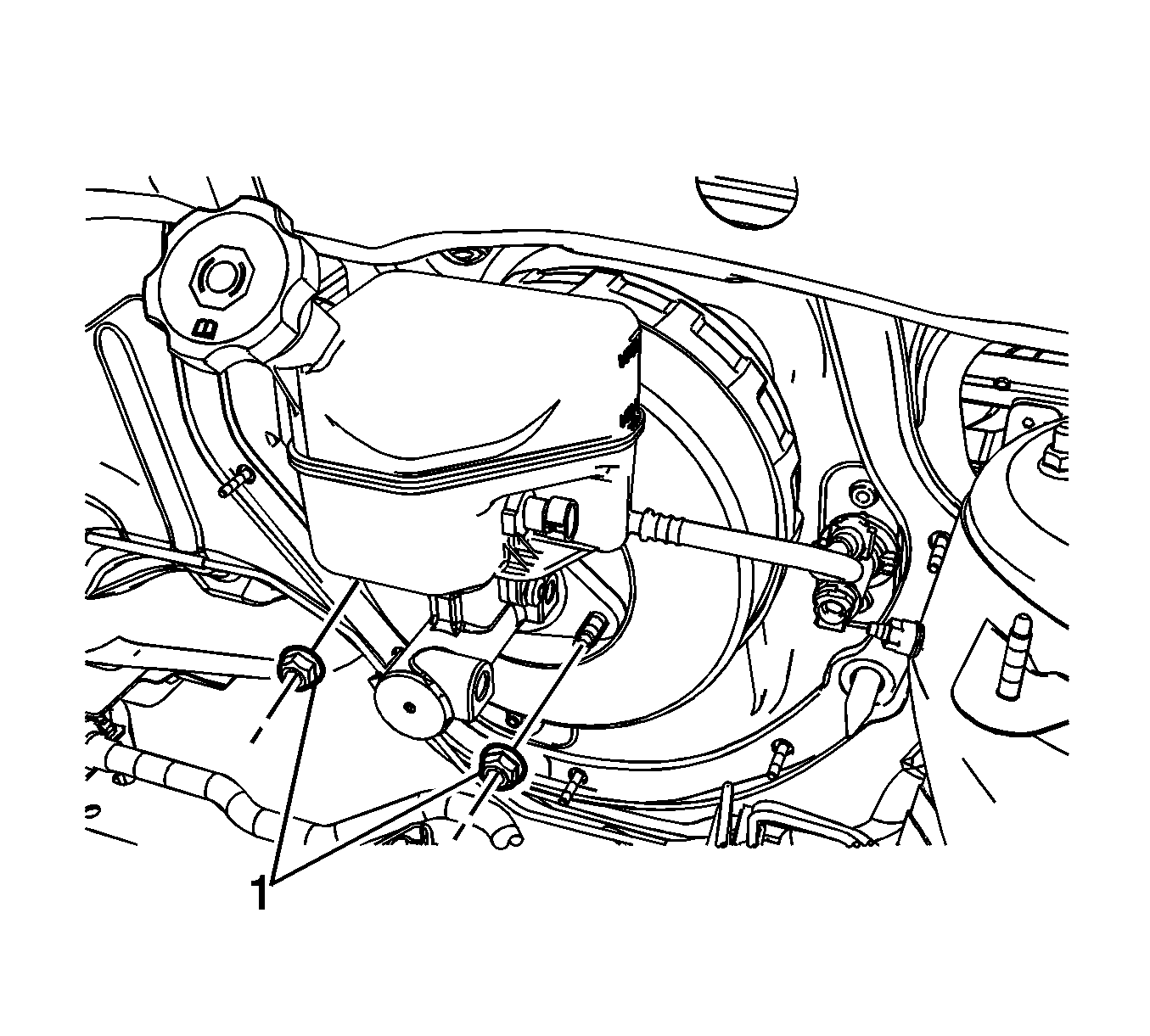 1