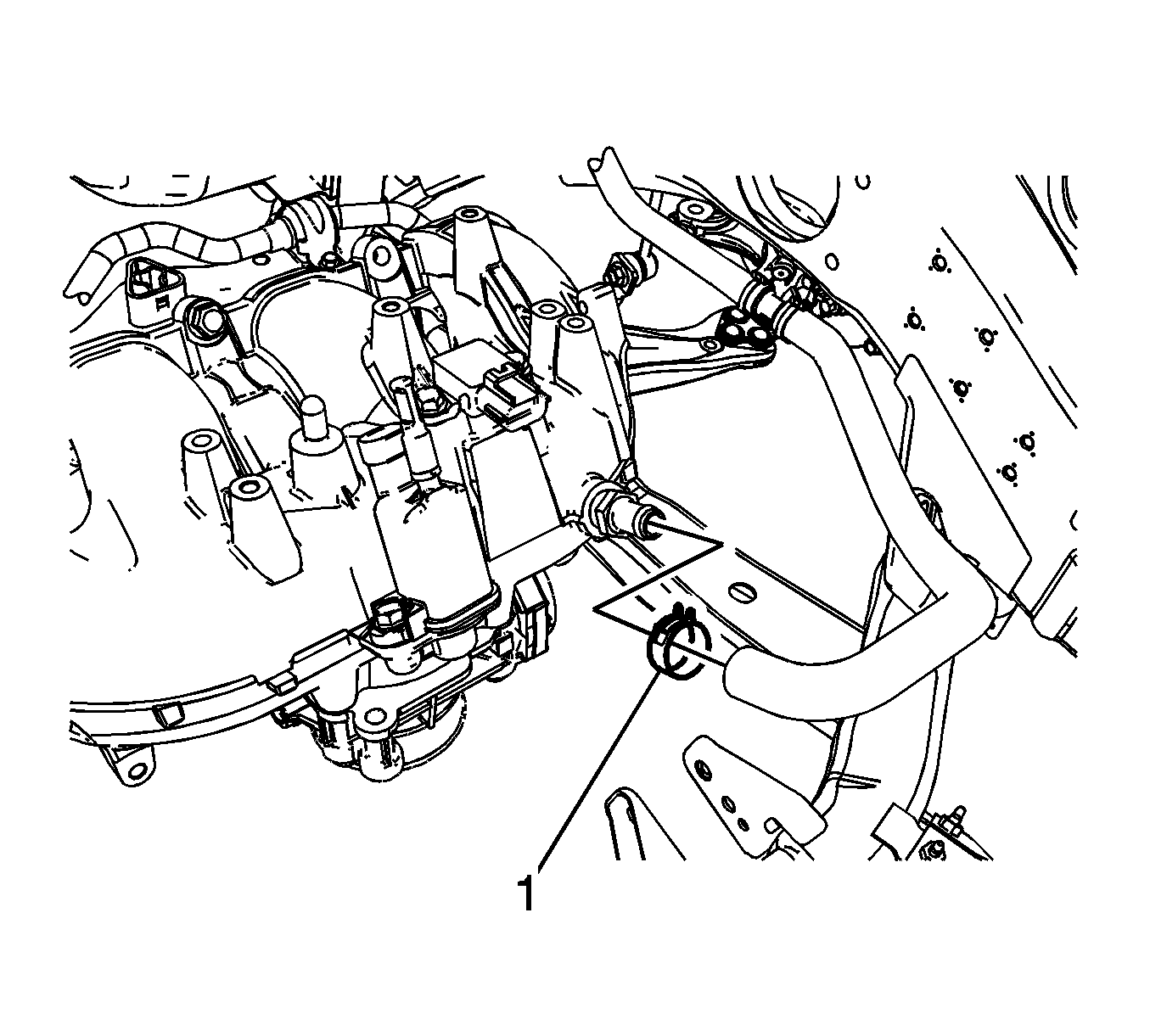 1