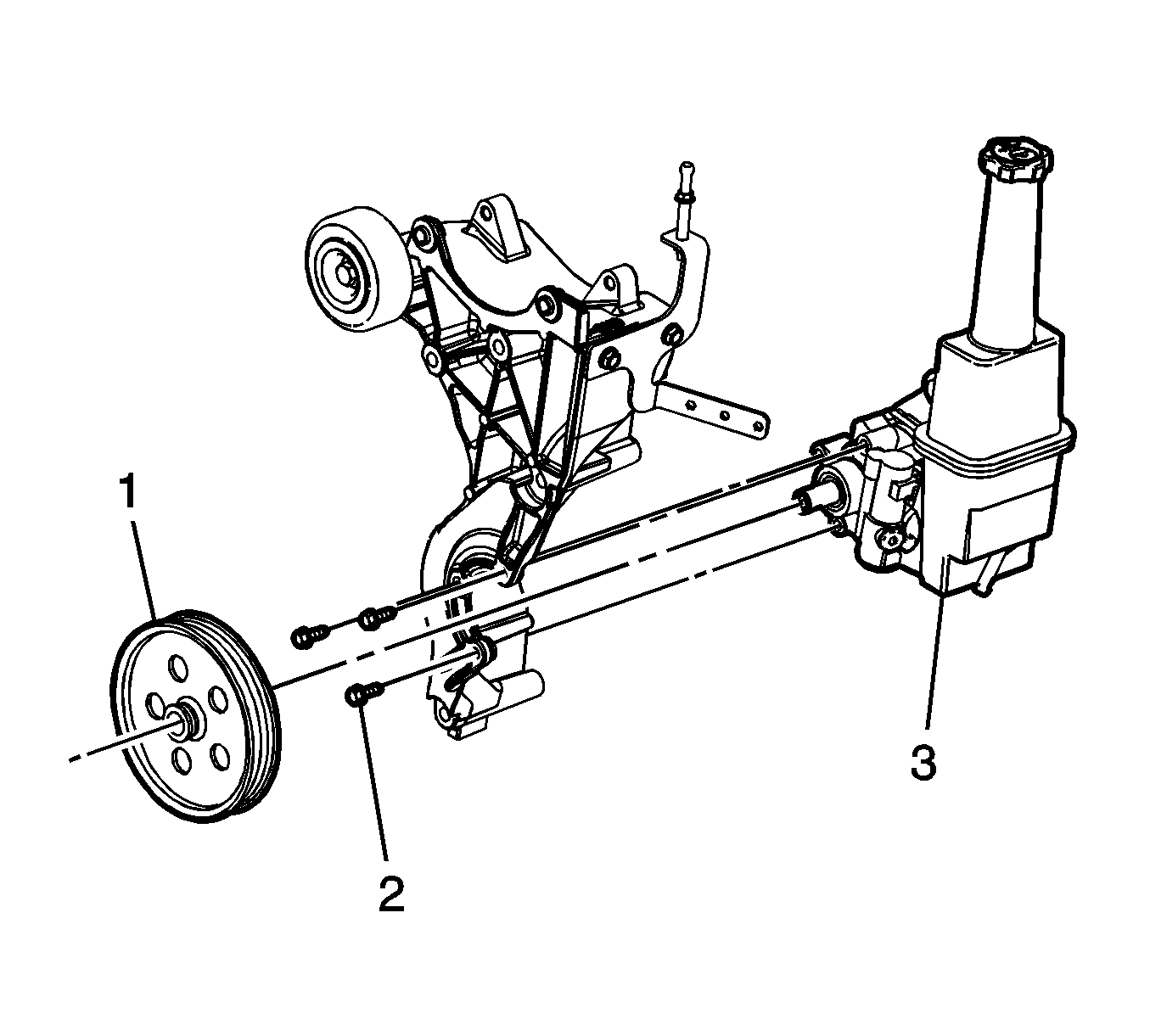 1
2
3