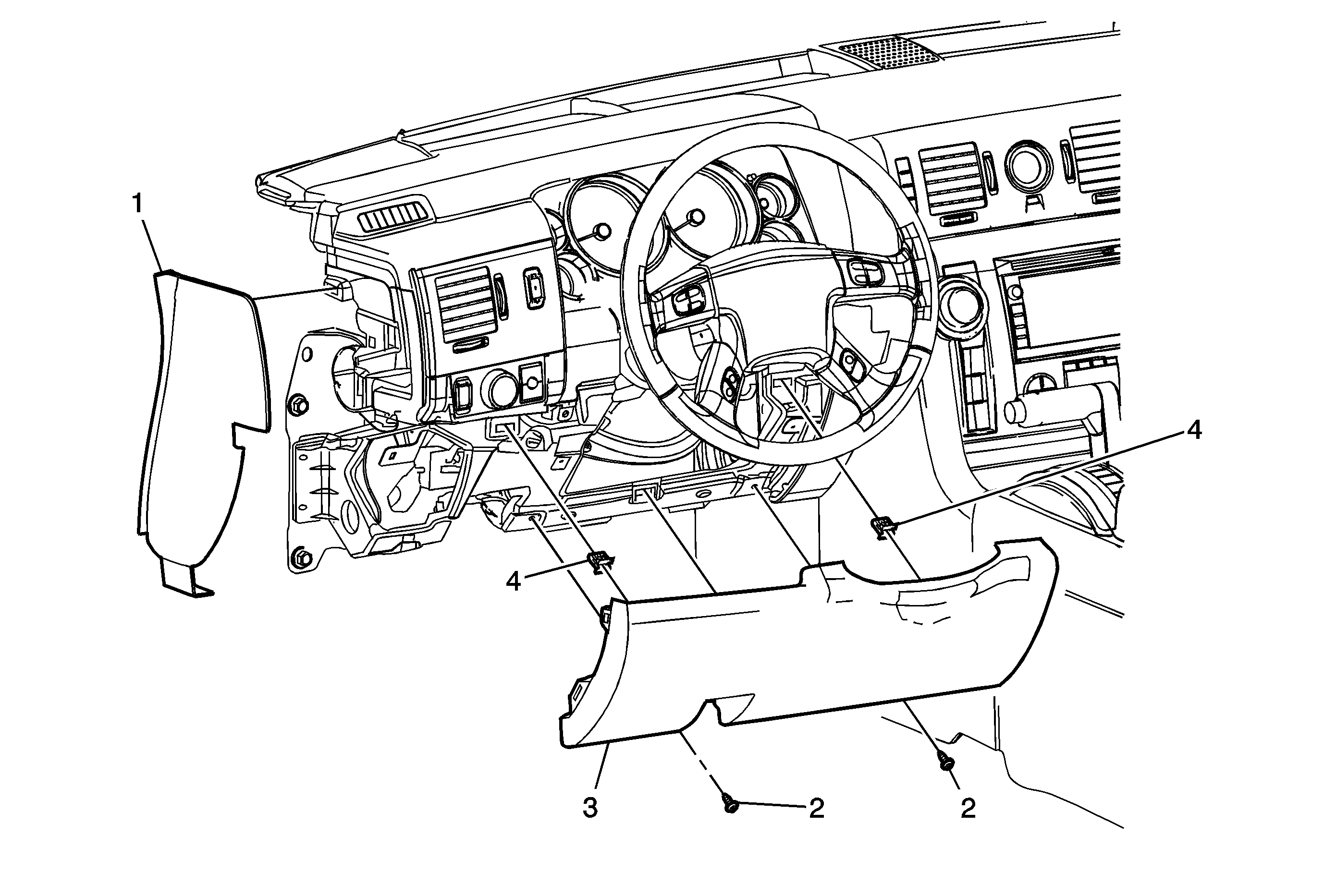 1

4

4

3

2

2