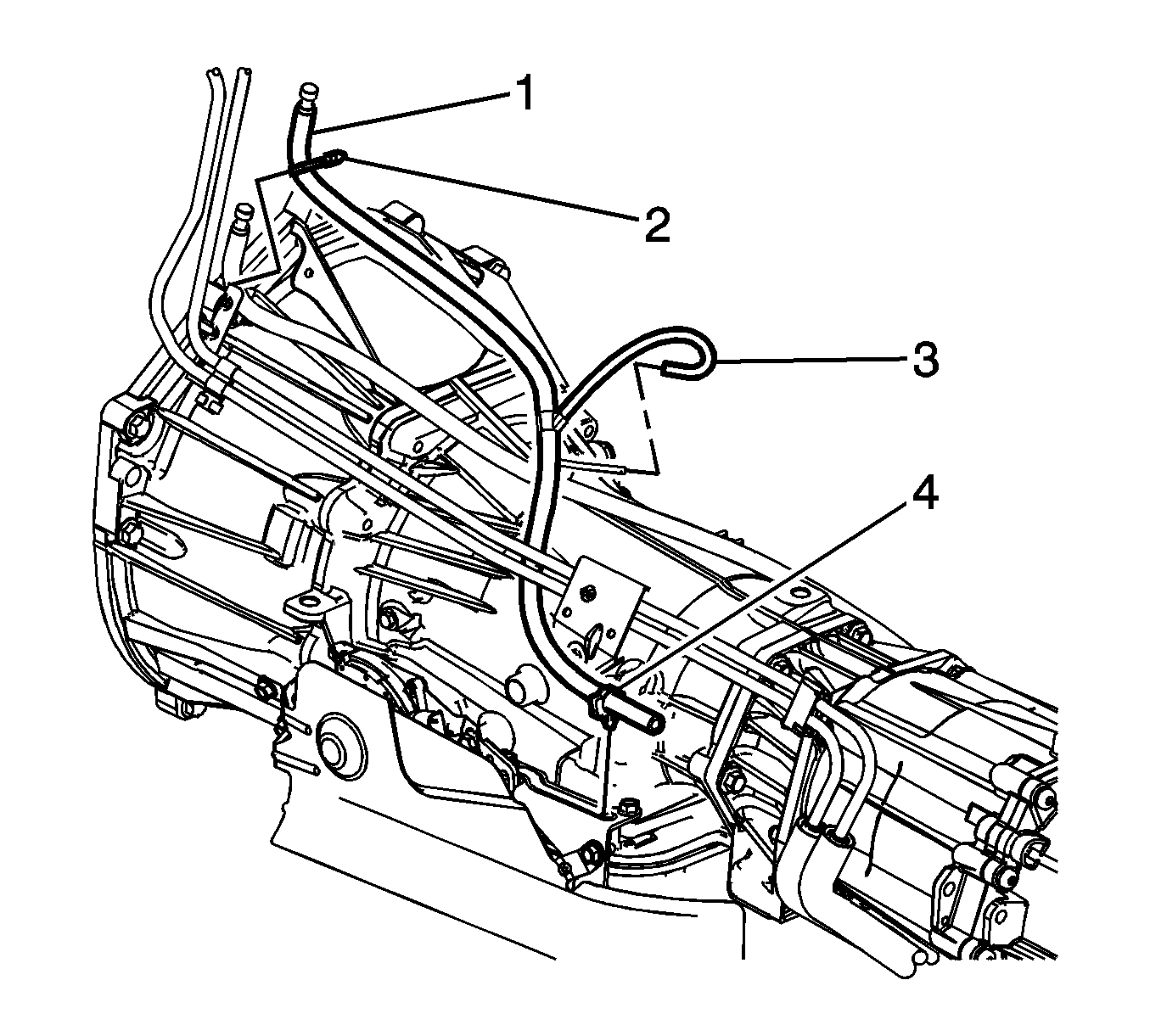 1
2
3
4