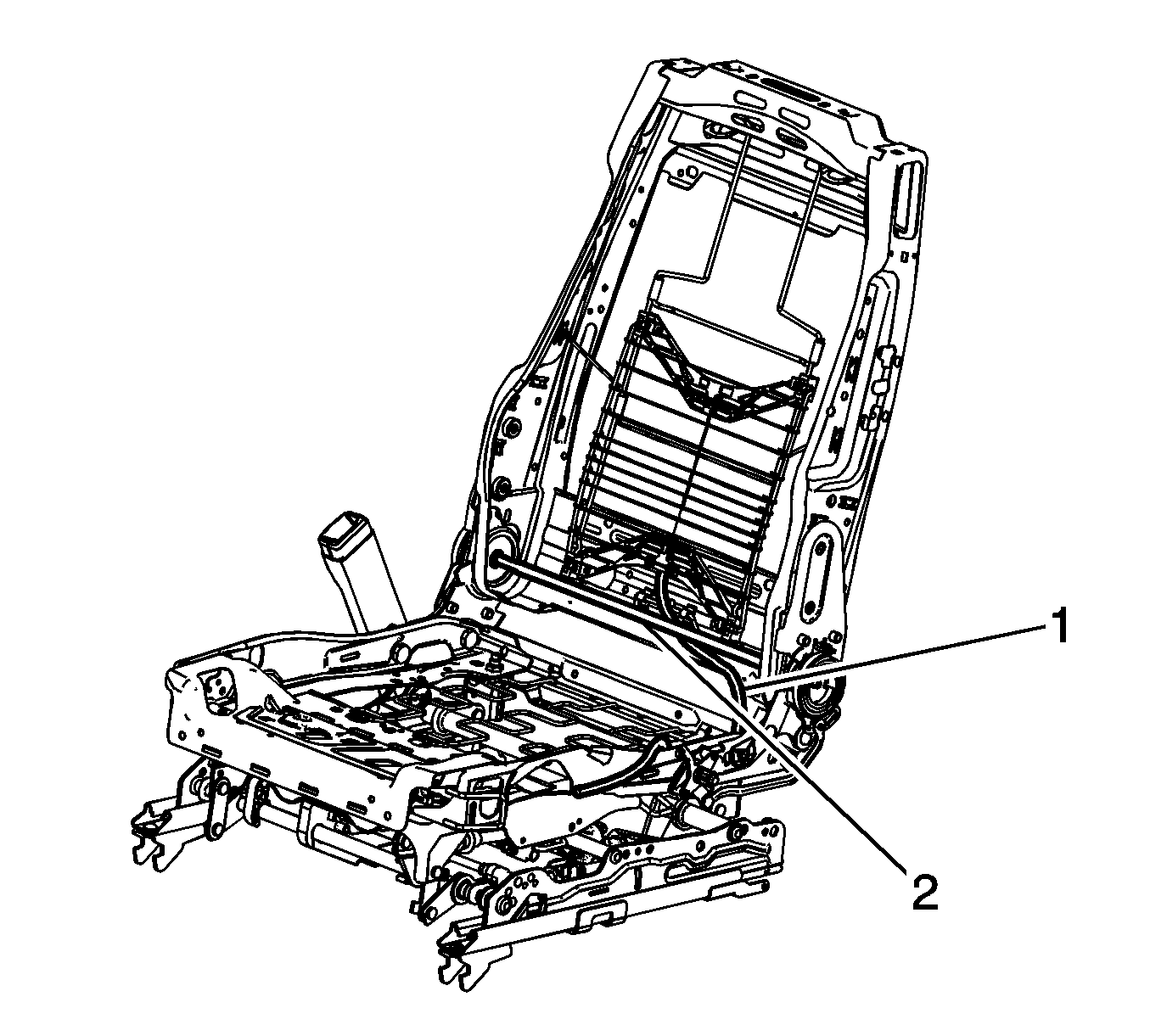 1
2