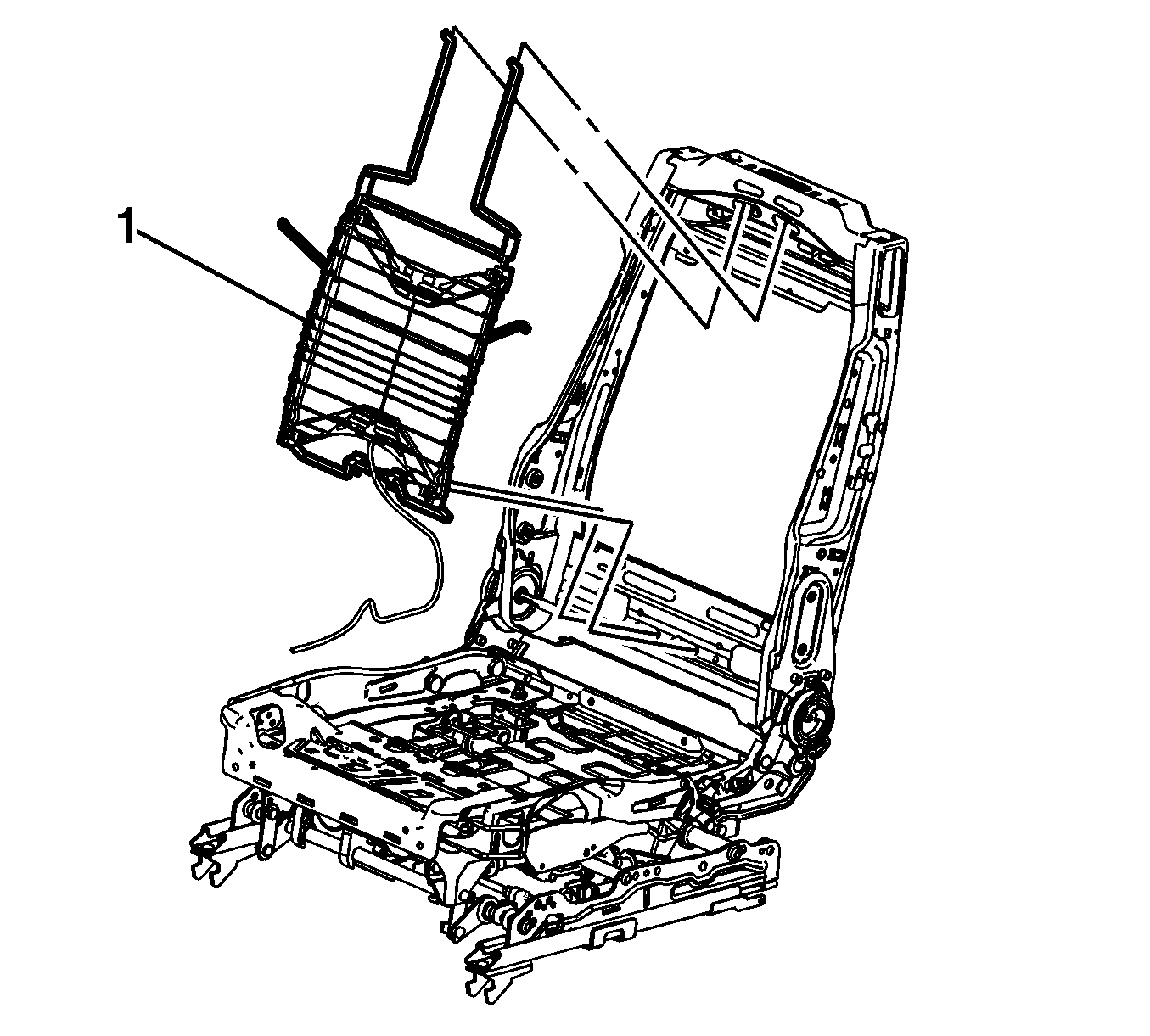 1