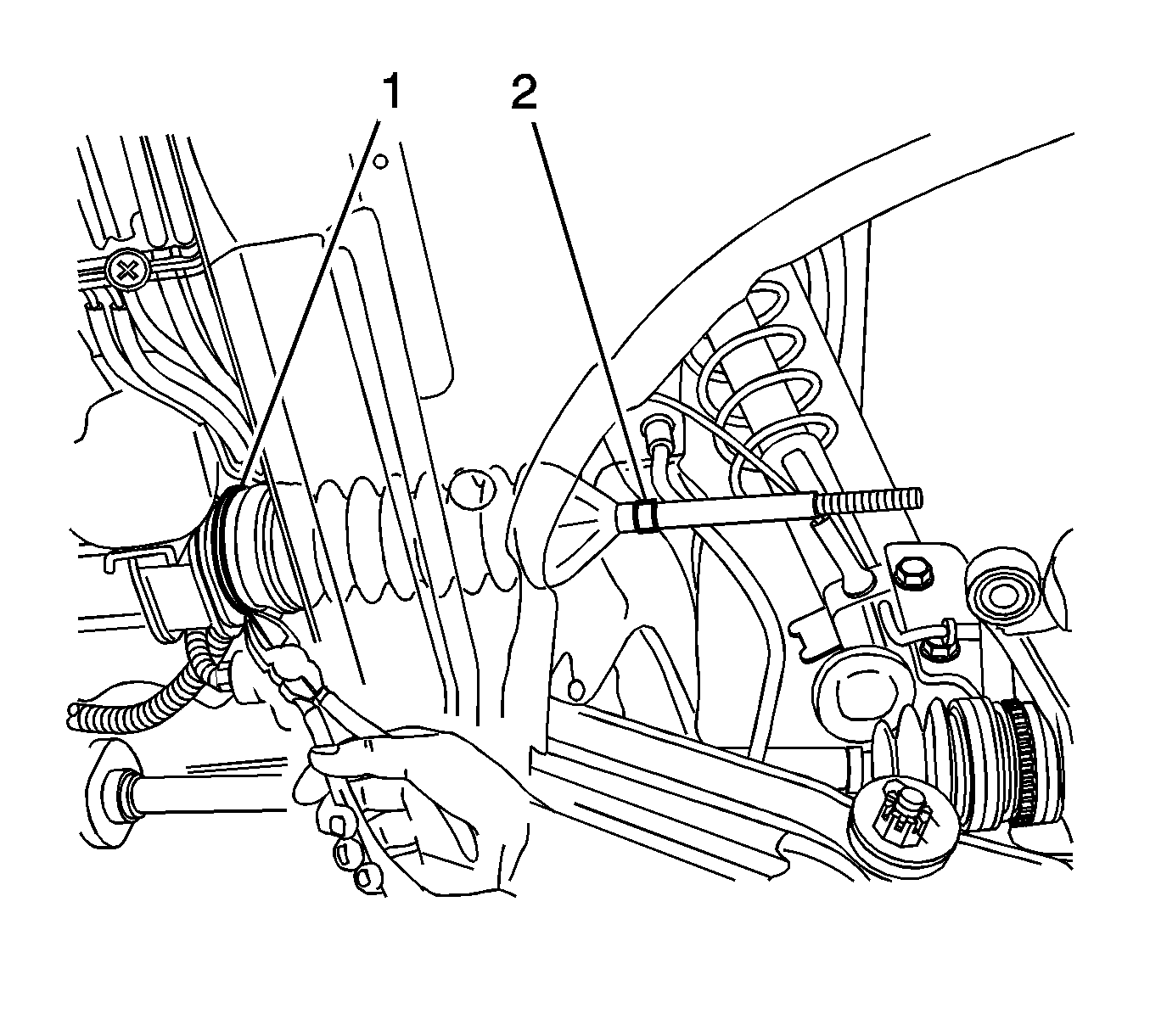 1
2