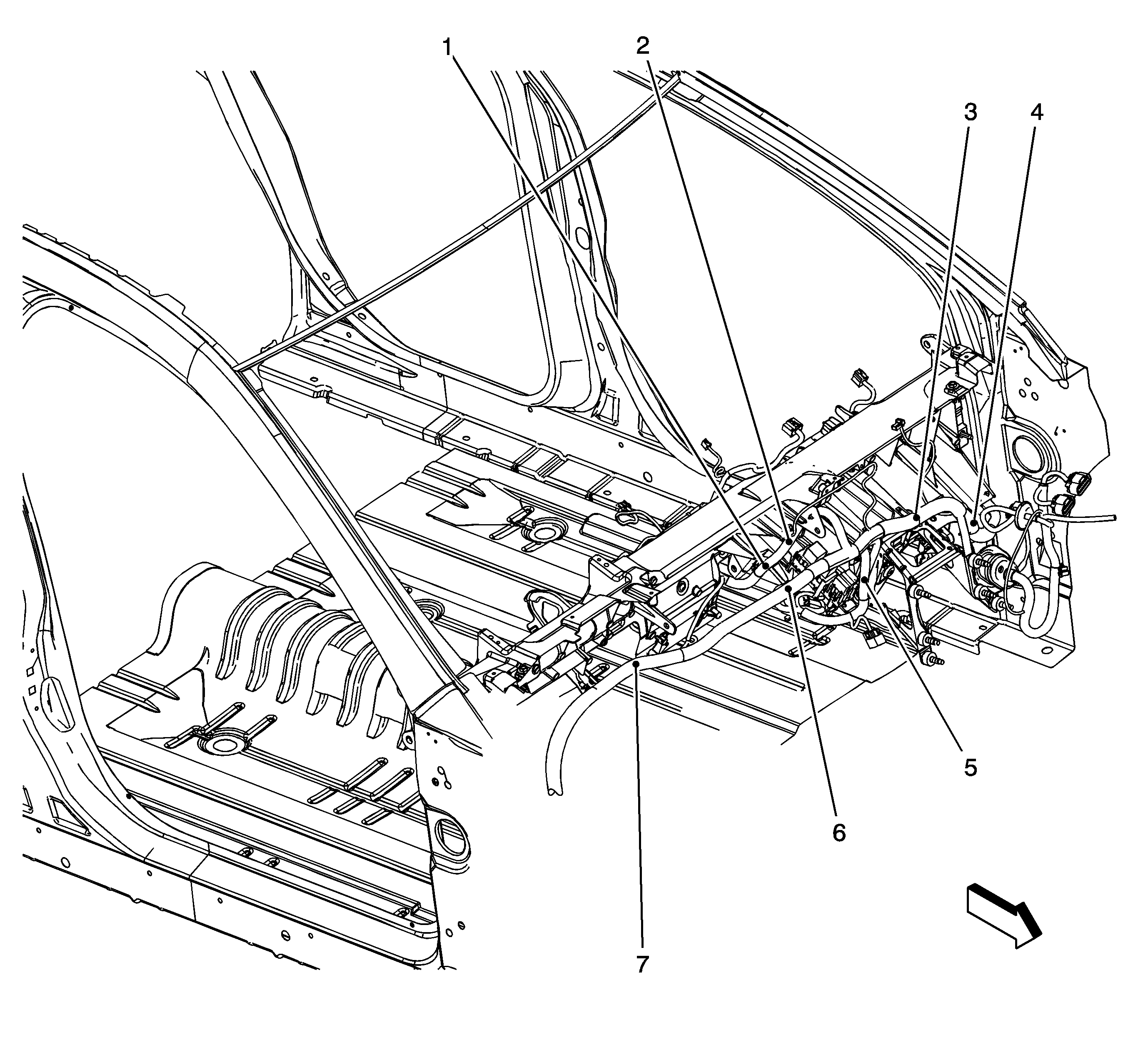 1
2
3
4
5
6
7