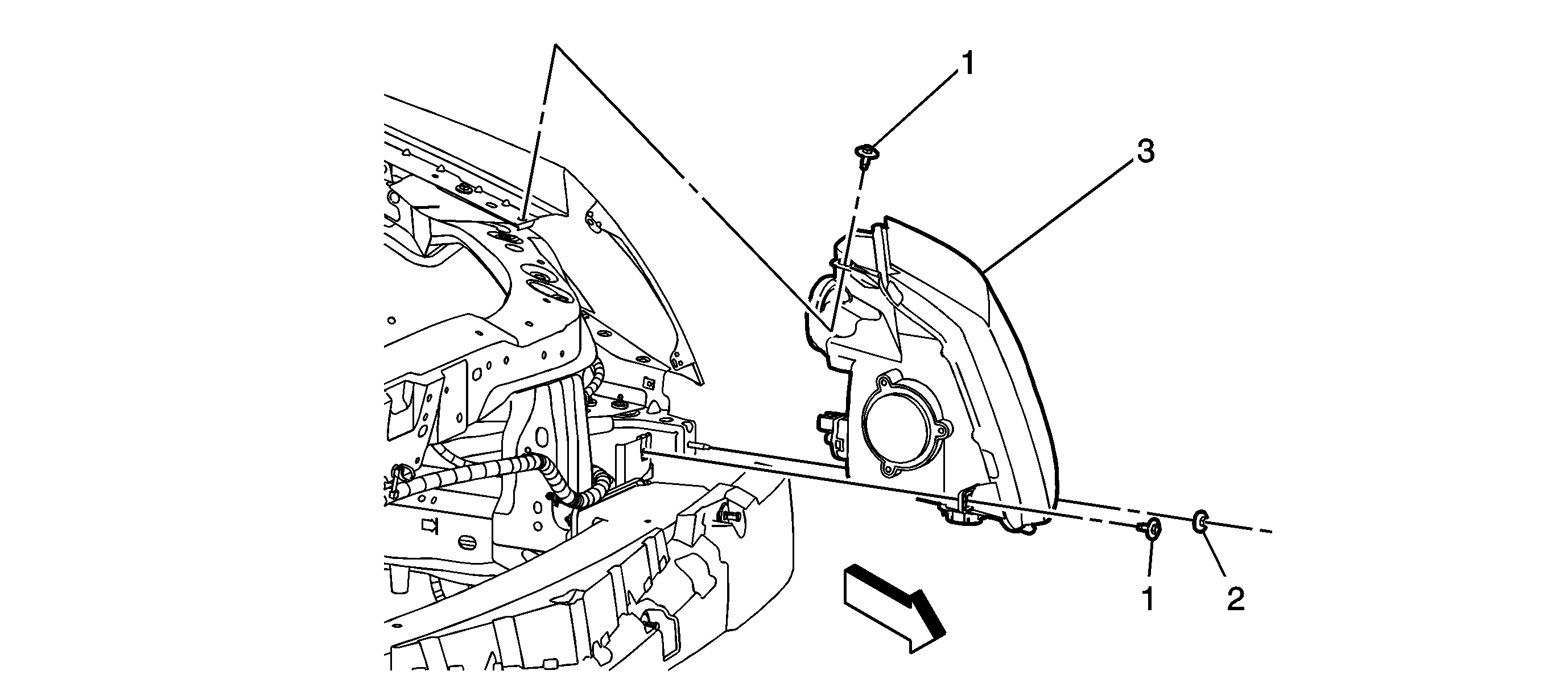 1
3
1
2