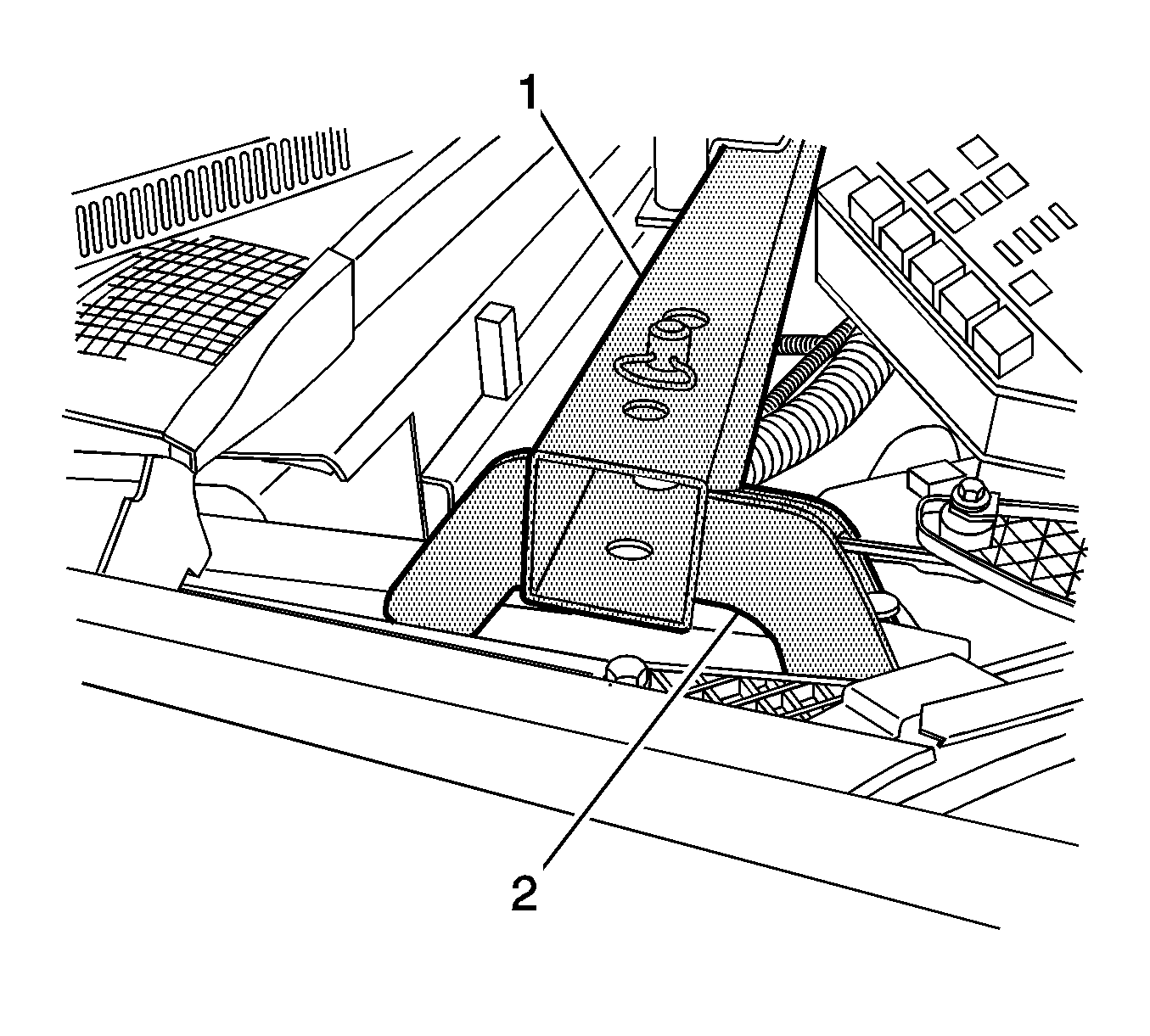 1

2