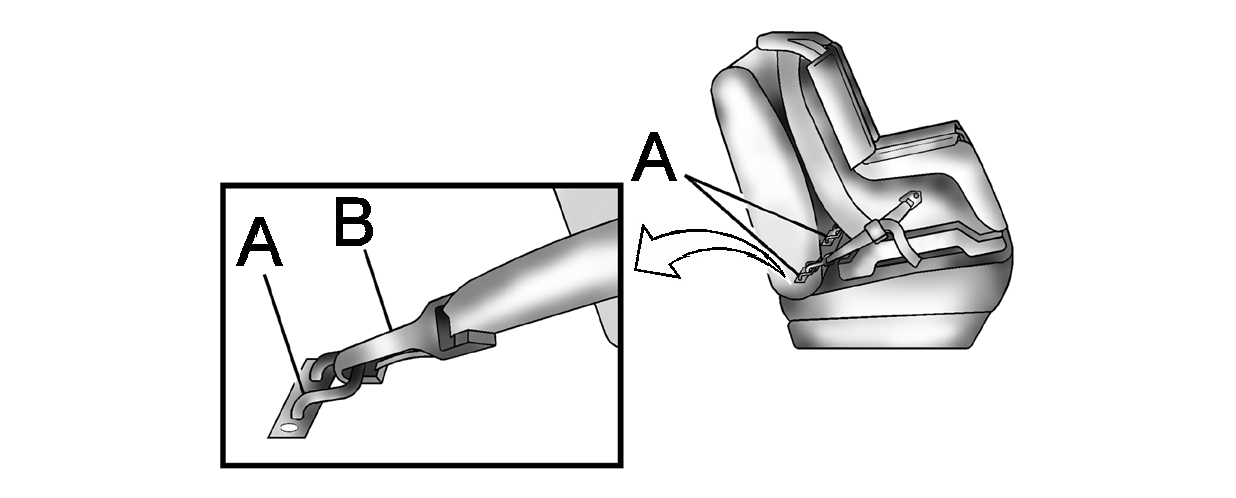 A
B
A