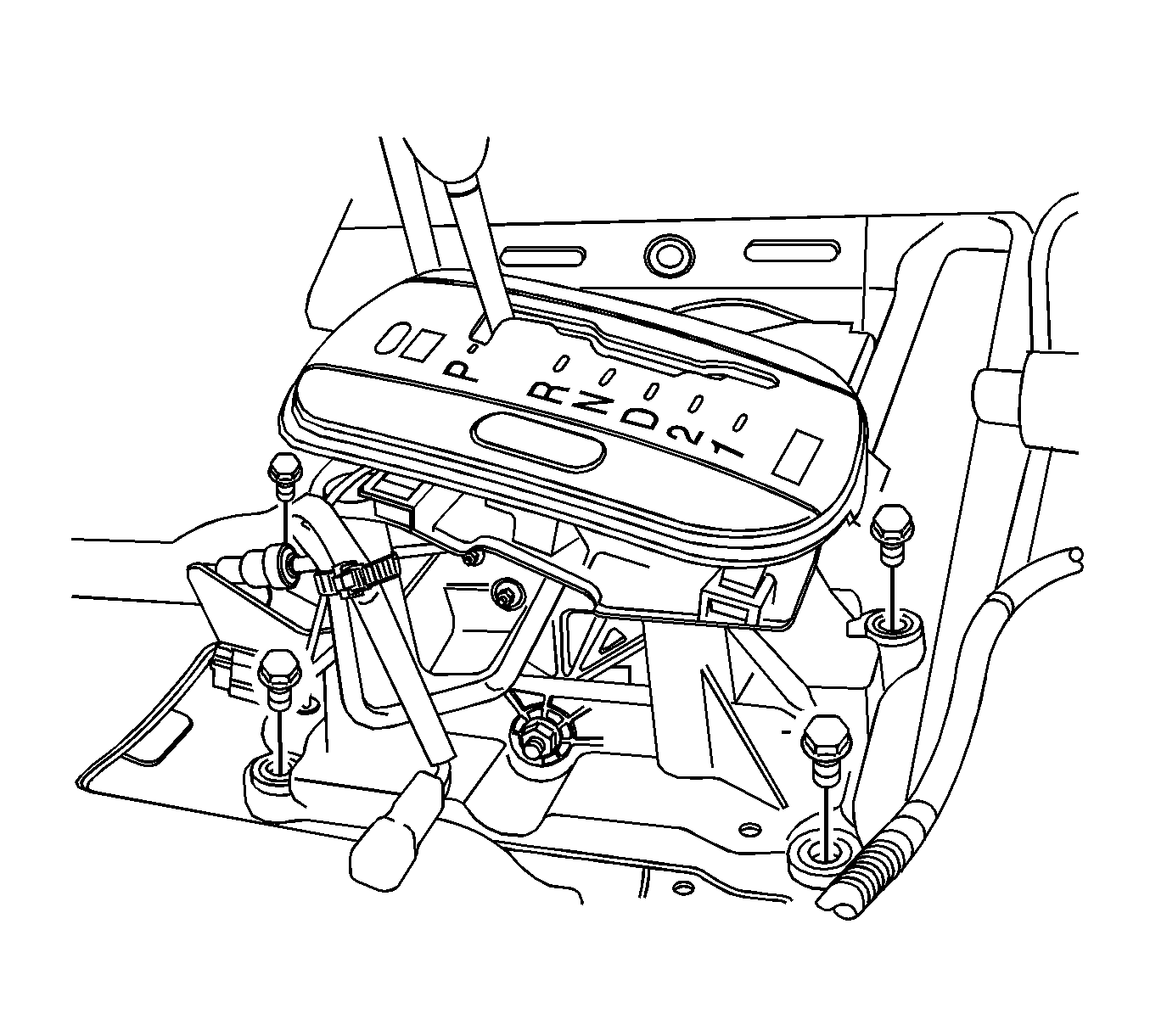 P R N D 2 1