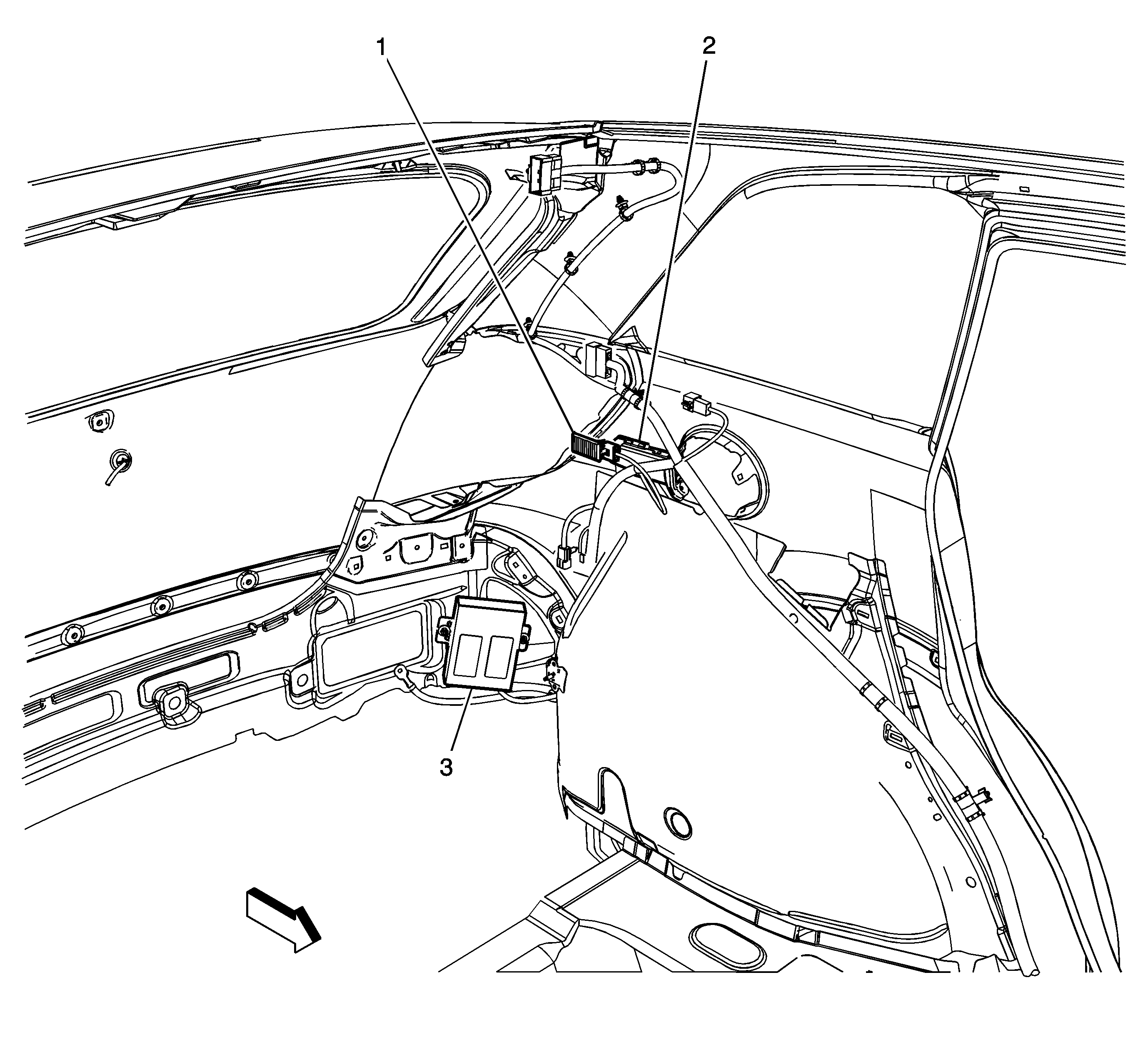 1
2
3