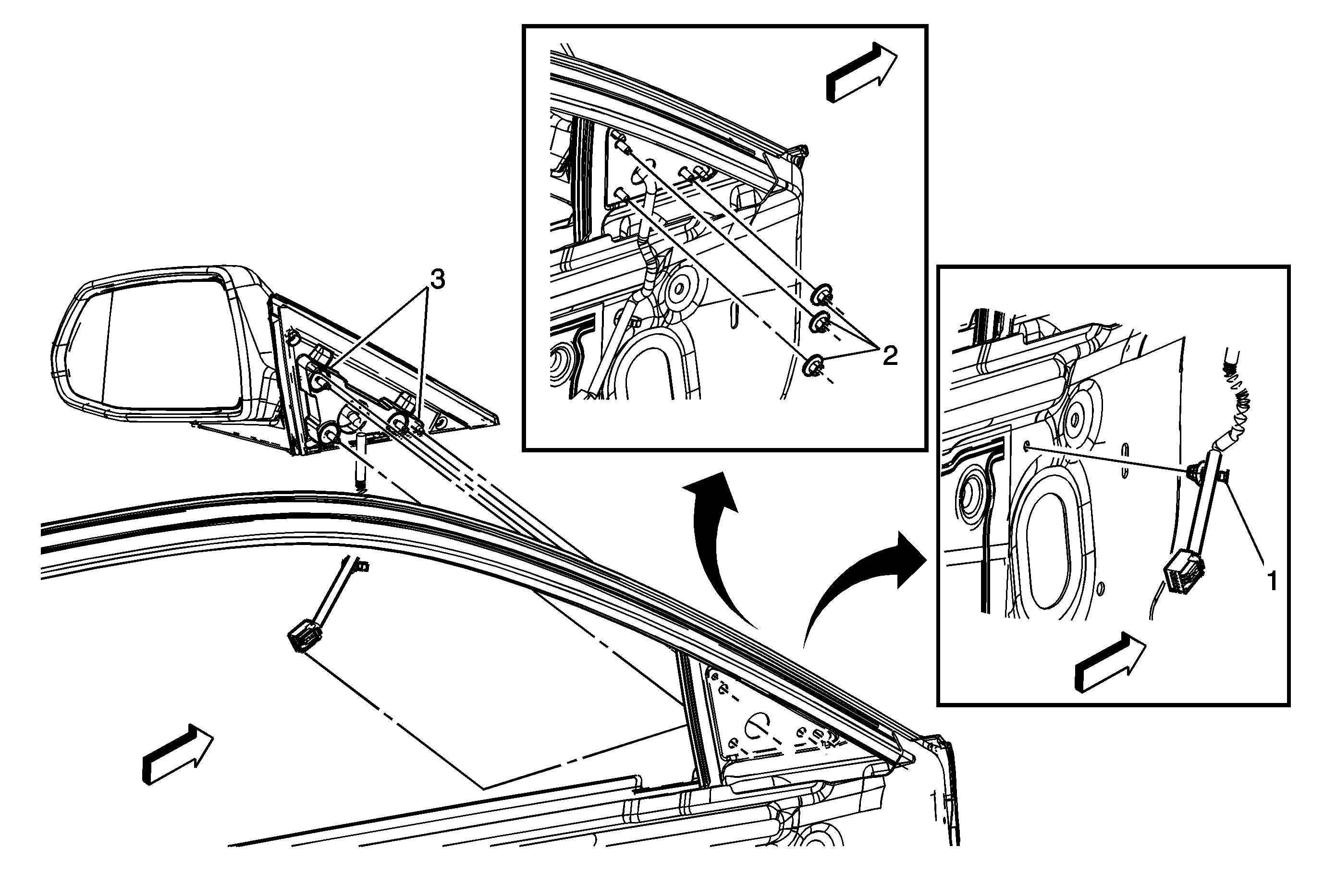 3

2

1