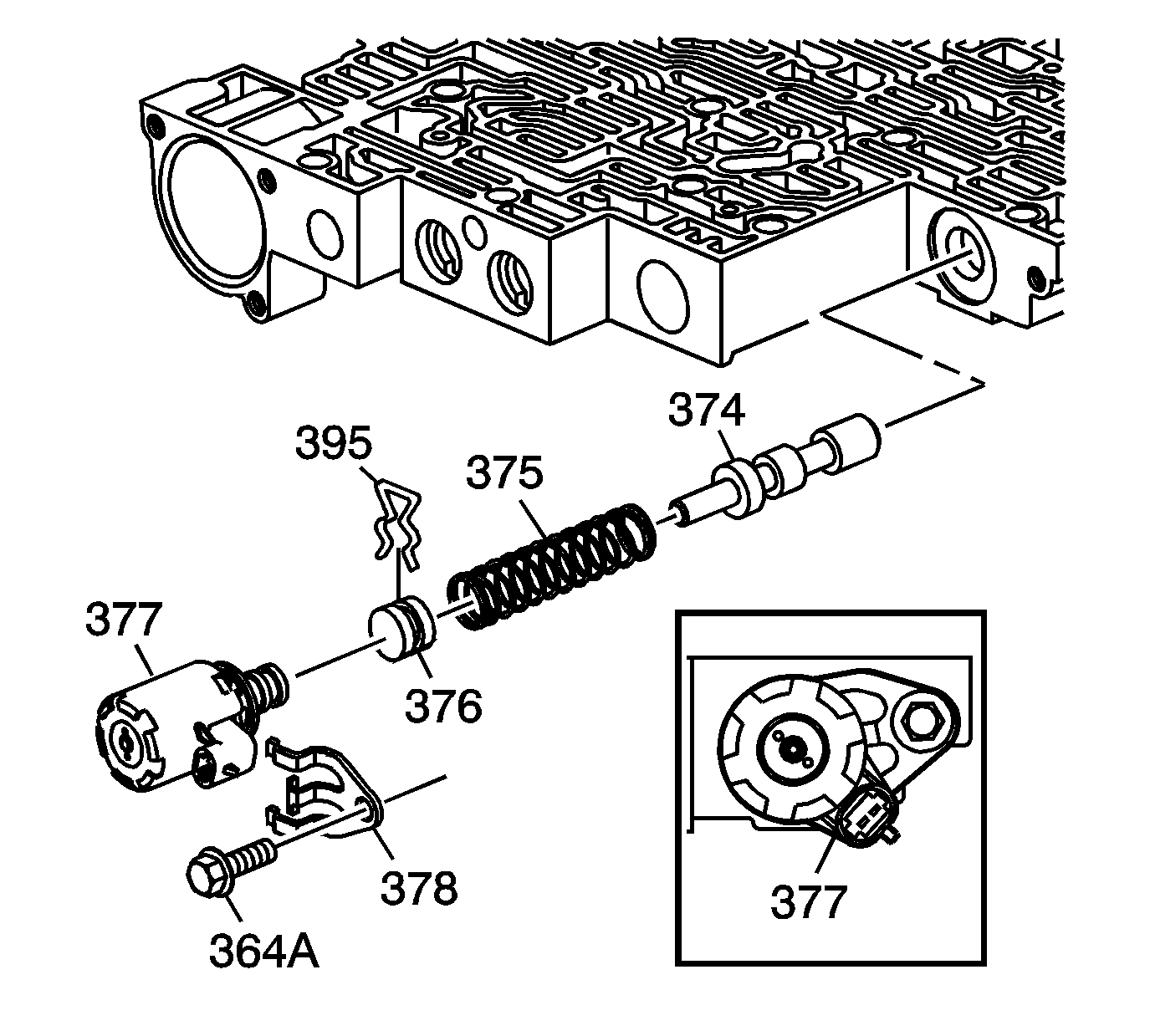 374
395
375
377
376
378
364A
377