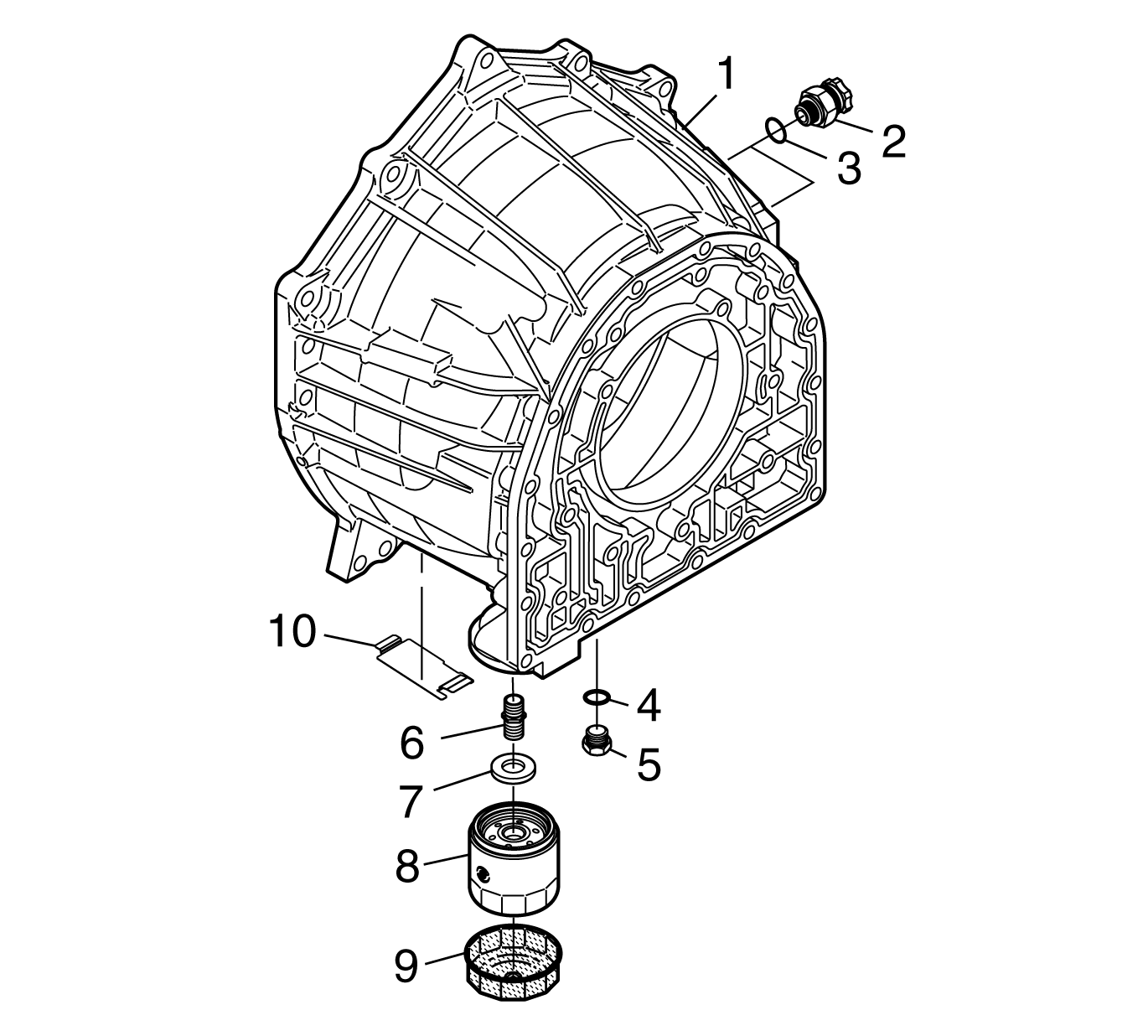 1
2
3
10
4
6
5
7
8
9