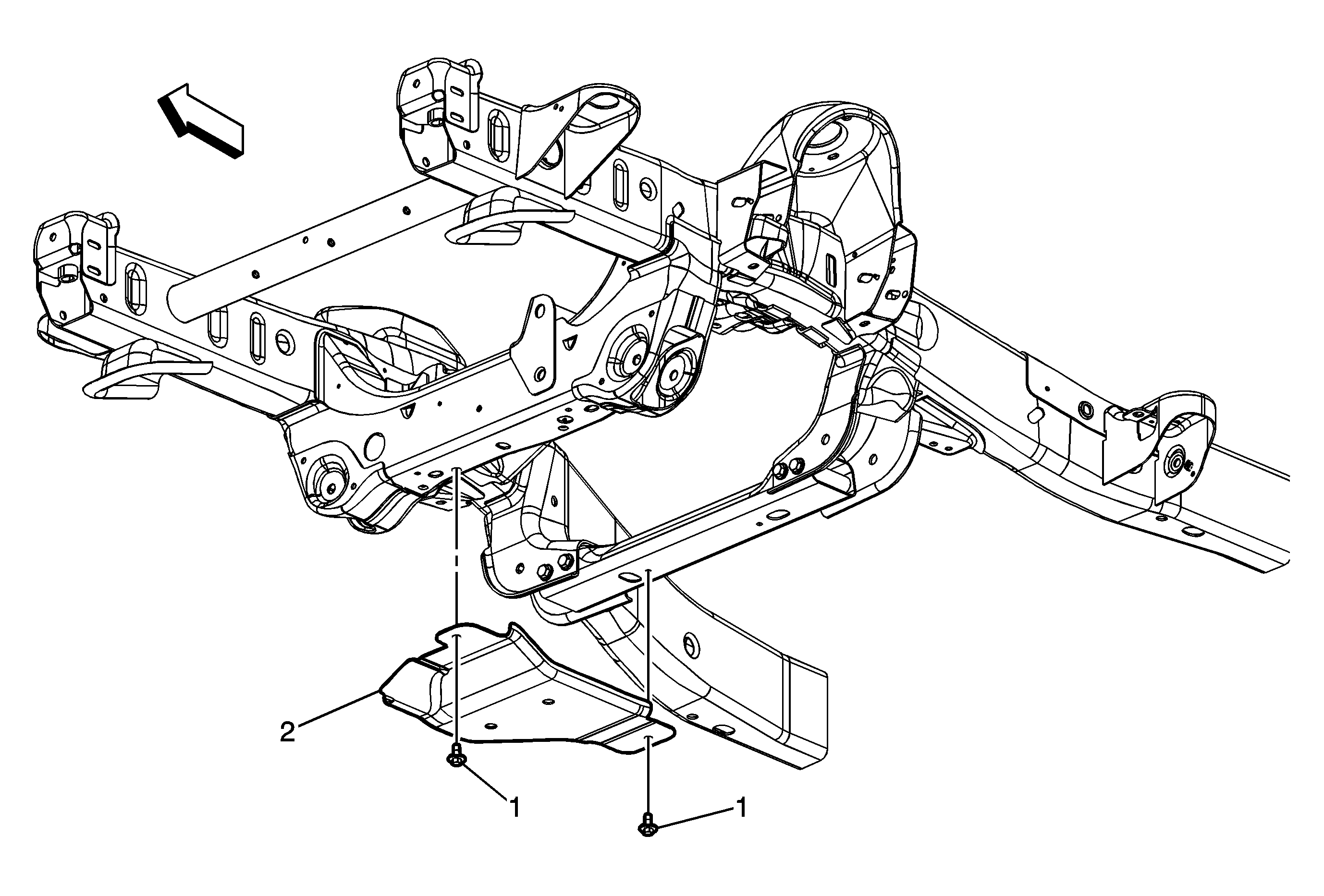 2
1
1