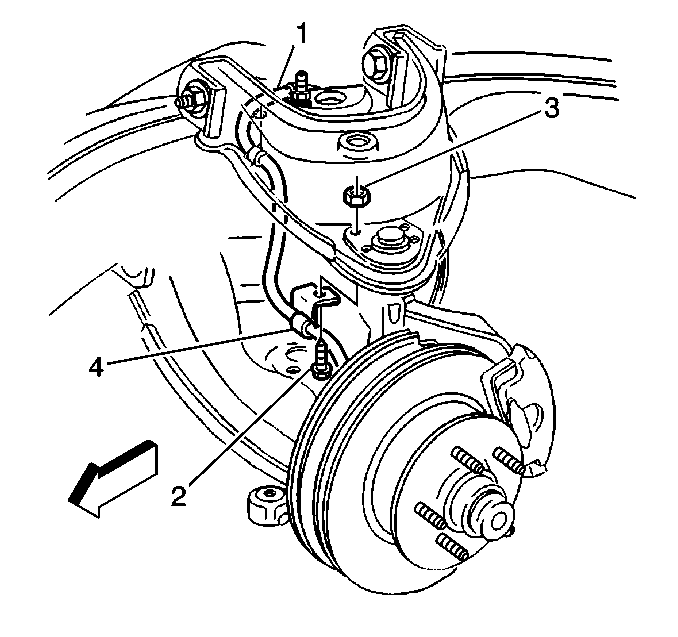 1
3
4
2